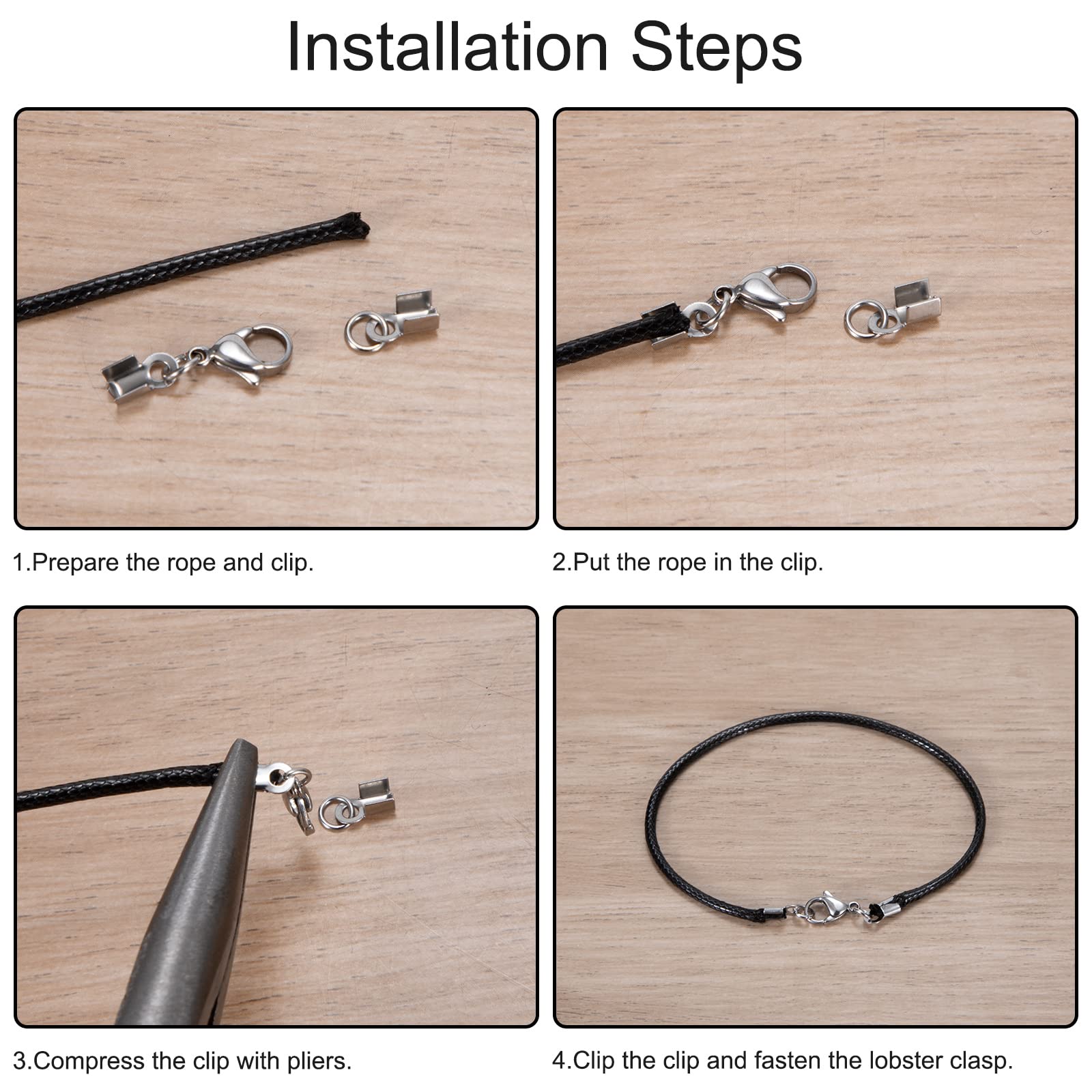 Installation Steps

1.Prepare the rope and clip.

2.Put the rope in the clip.

3.Compress the clip with pliers.

4.Clip the clip and fasten the lobster clasp.