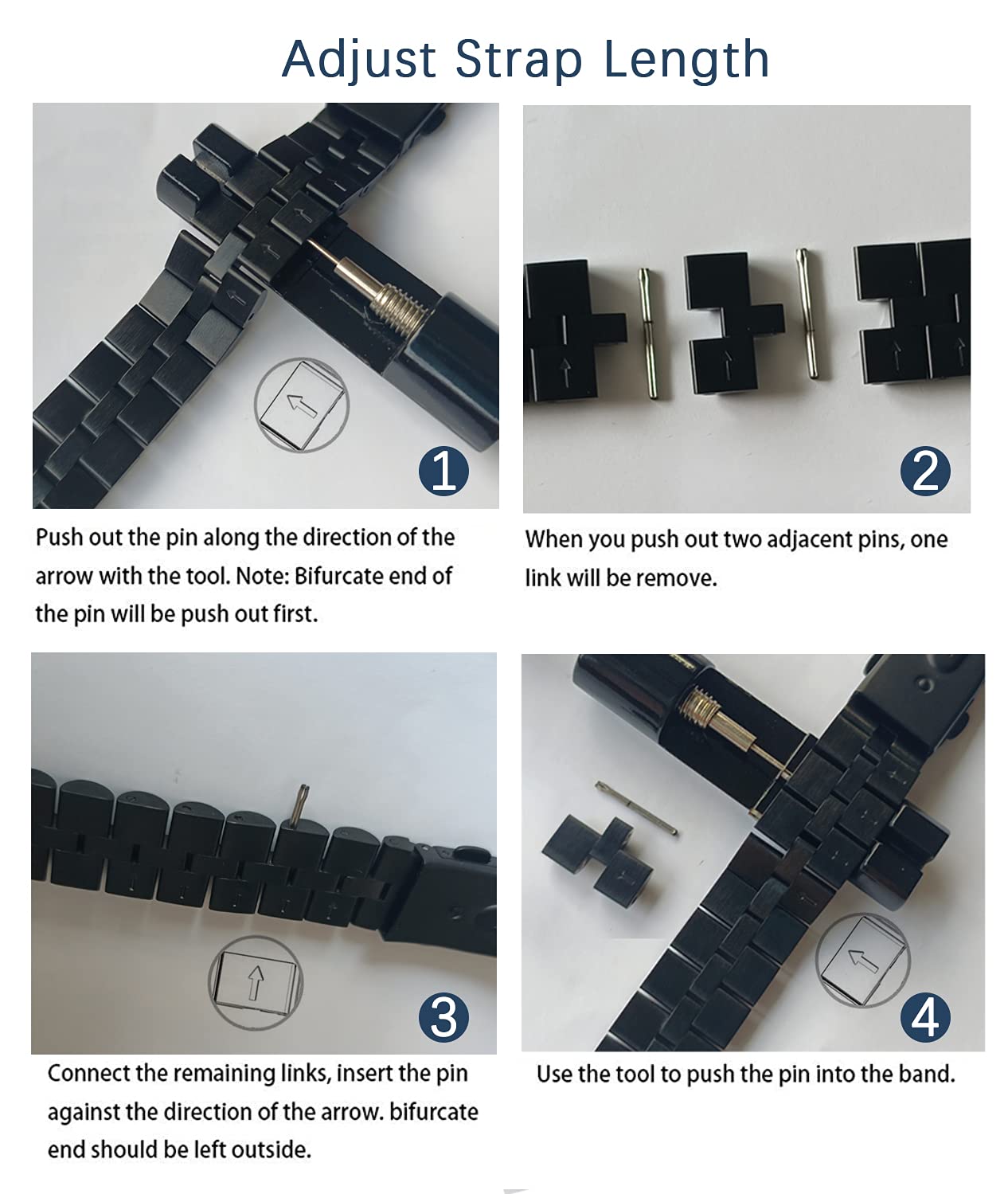 Adjust Strap Length

1

Push out the pin along the direction of the arrow with the tool. Note: Bifurcate end of the pin will be push out first.

2

When you push out two adjacent pins, one link will be remove.

3

Connect the remaining links, insert the pin against the direction of the arrow. bifurcate end should be left outside.

4

Use the tool to push the pin into the band.