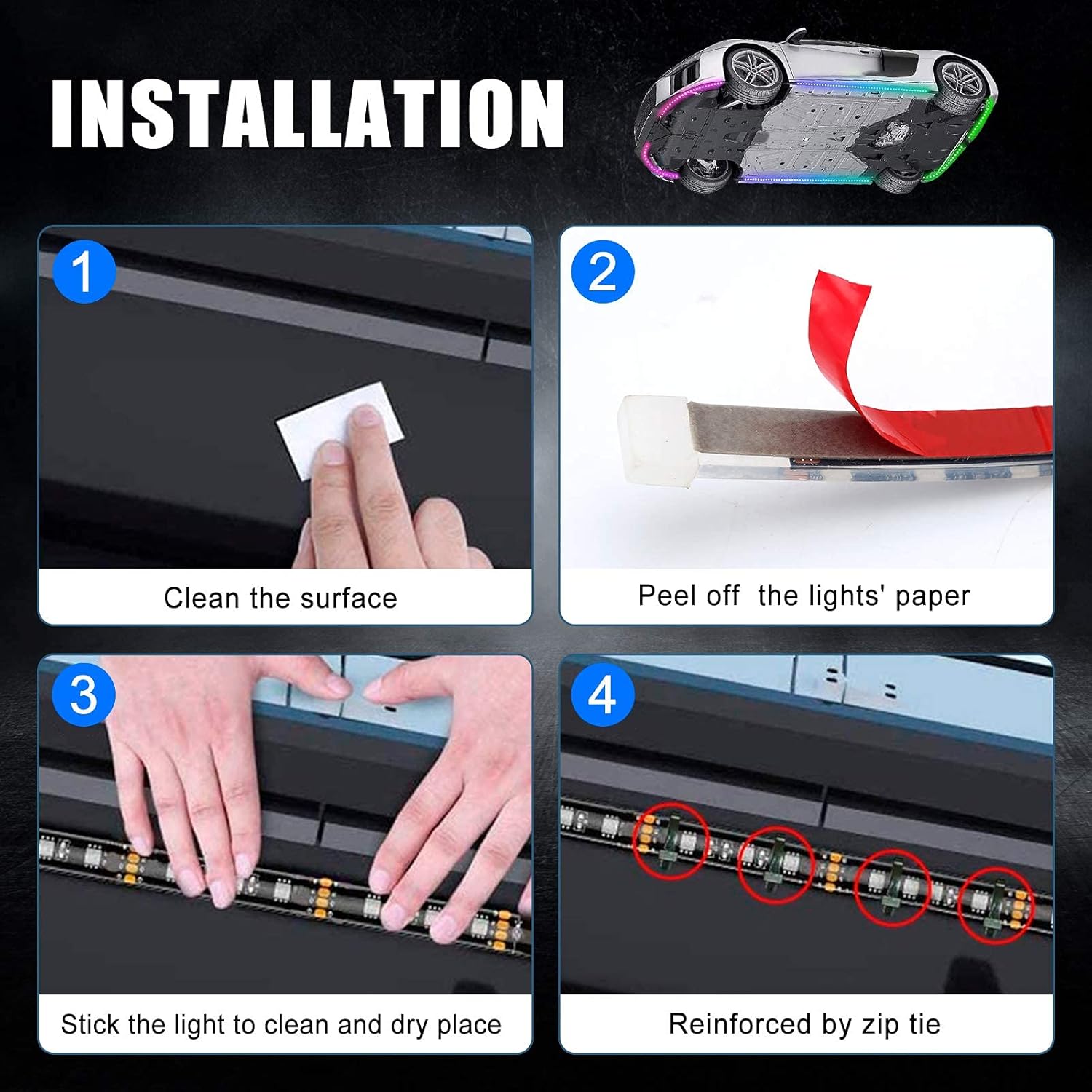 INSTALLATION

1

Clean the surface

2

Peel off  the lights' paper

3

Stick the light to clean and dry place

4

Reinforced by zip tie