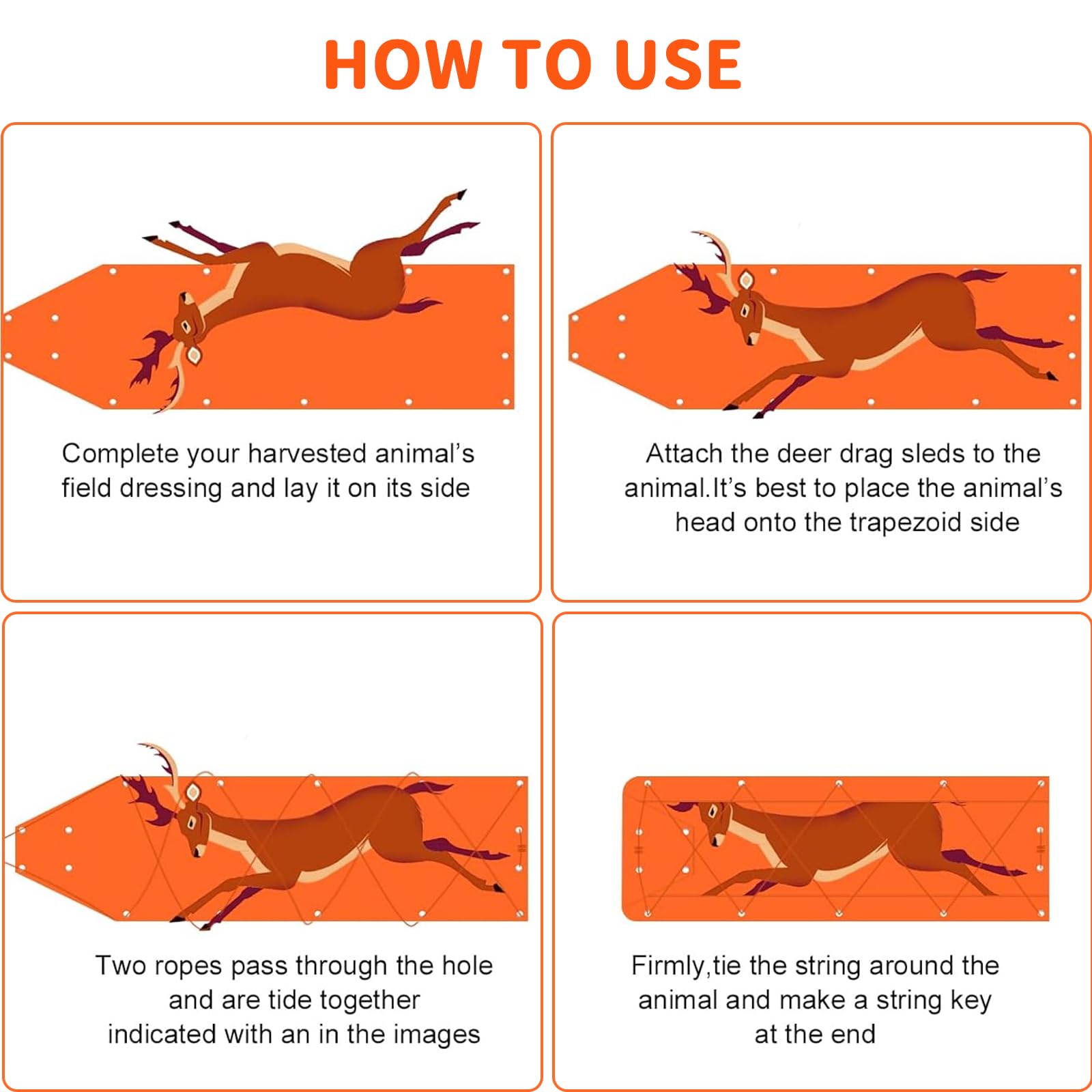 HOW TO USE

Complete your harvested animal's field dressing and lay it on its side

Attach the deer drag sleds to the animal.It's best to place the animal's head onto the trapezoid side

Two ropes pass through the hole and are tide together indicated with an in the images

Firmly,tie the string around the animal and make a string key at the end