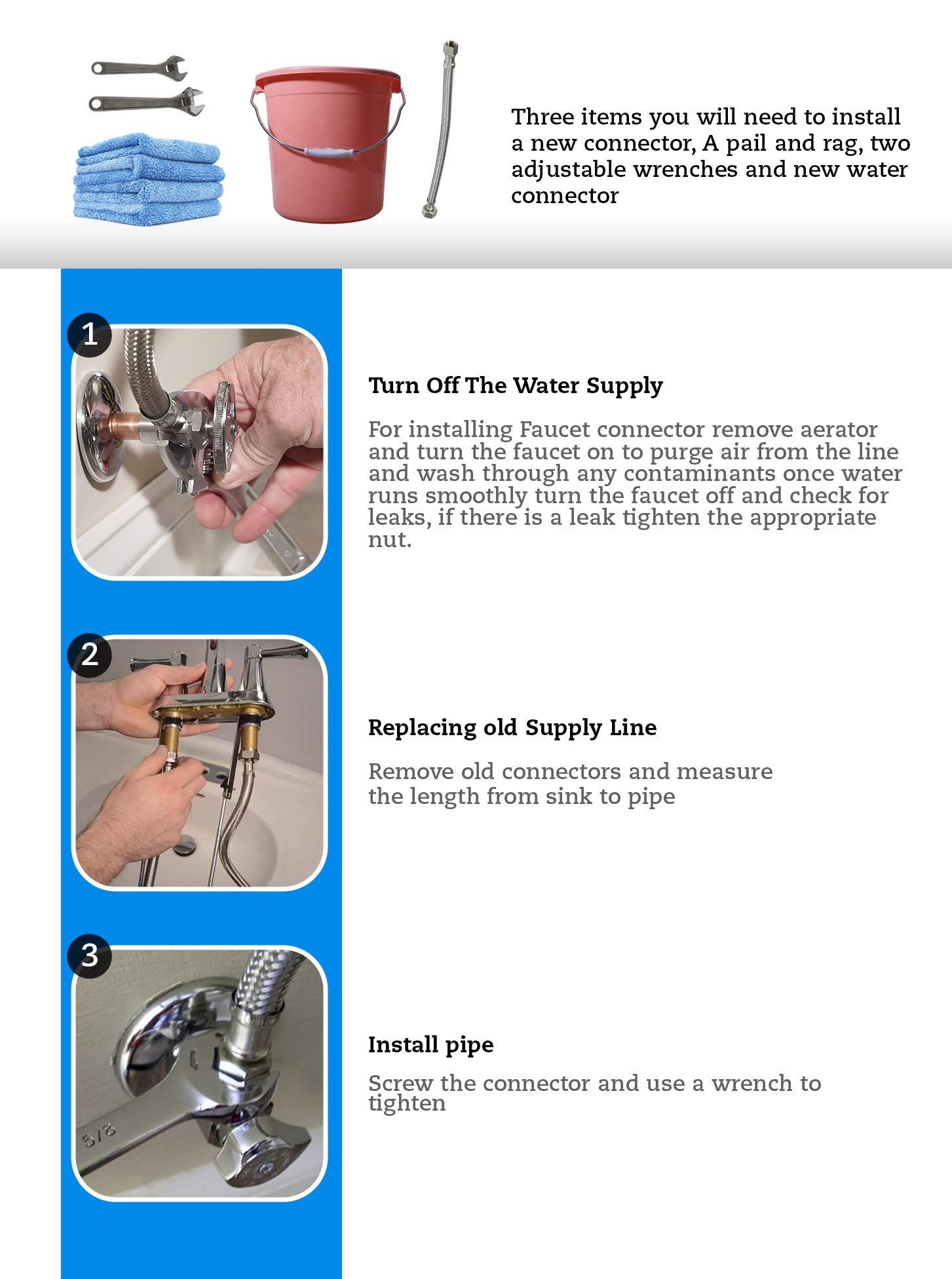 Three items you will need to install a new connector, A pail and rag, two adjustable wrenches and new water connector

1

Turn Off The Water Supply

For installing Faucet connector remove aerator and turn the faucet on to purge air from the line and wash through any contaminants once water runs smoothly turn the faucet off and check for leaks, if there is a leak tighten the appropriate nut.

2

Replacing old Supply Line

Remove old connectors and measure the length from sink to pipe

3

5/8

Install pipe

Screw the connector and use a wrench to tighten