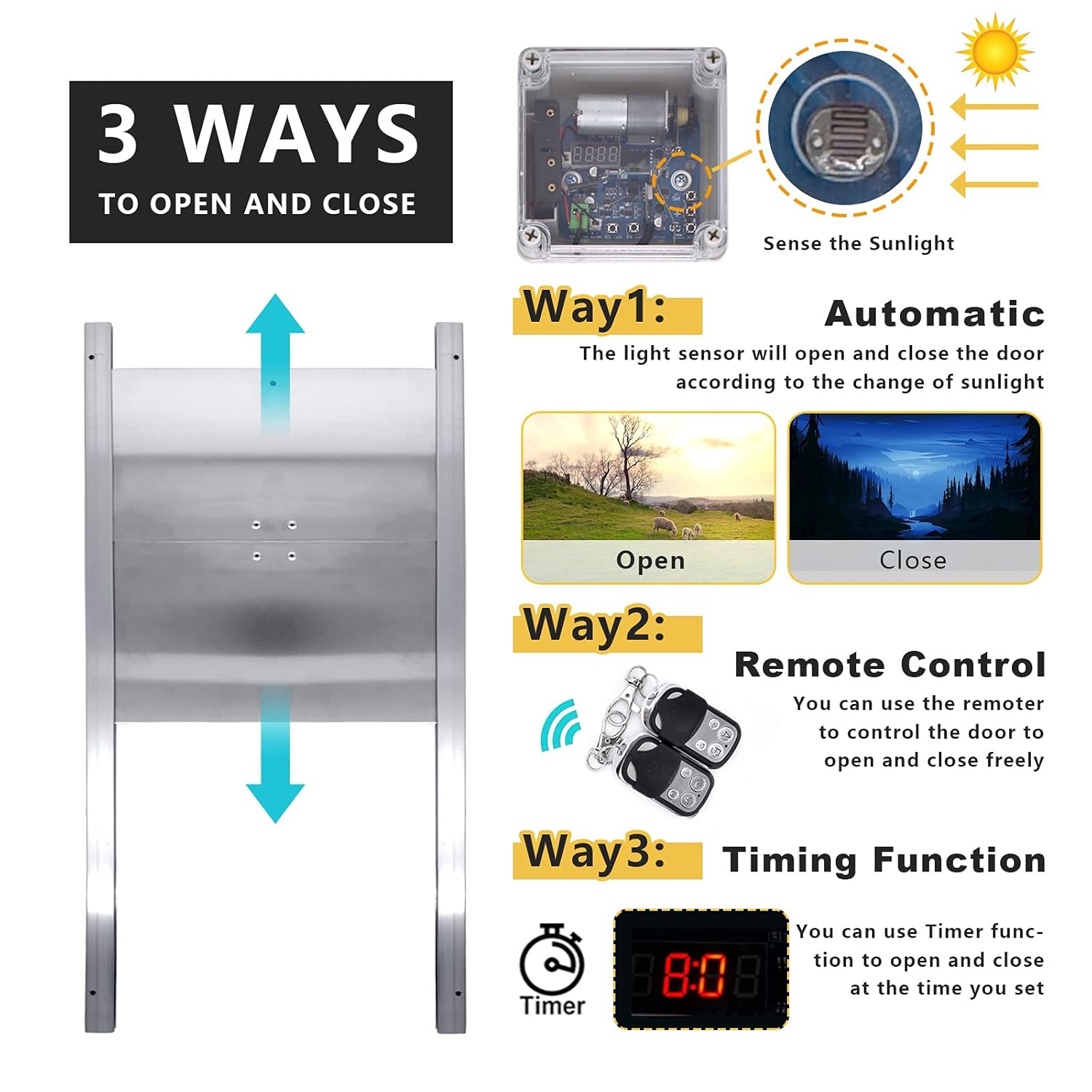 3 WAYS
TO OPEN AND CLOSE

Sense the Sunlight

Way1: Automatic
The light sensor will open and close the door according to the change of sunlight

Open

Close

Way2: Remote Control
You can use the remoter to control the door to open and close freely

Way3: Timing Function

Timer

8:0

You can use Timer function to open and close at the time you set