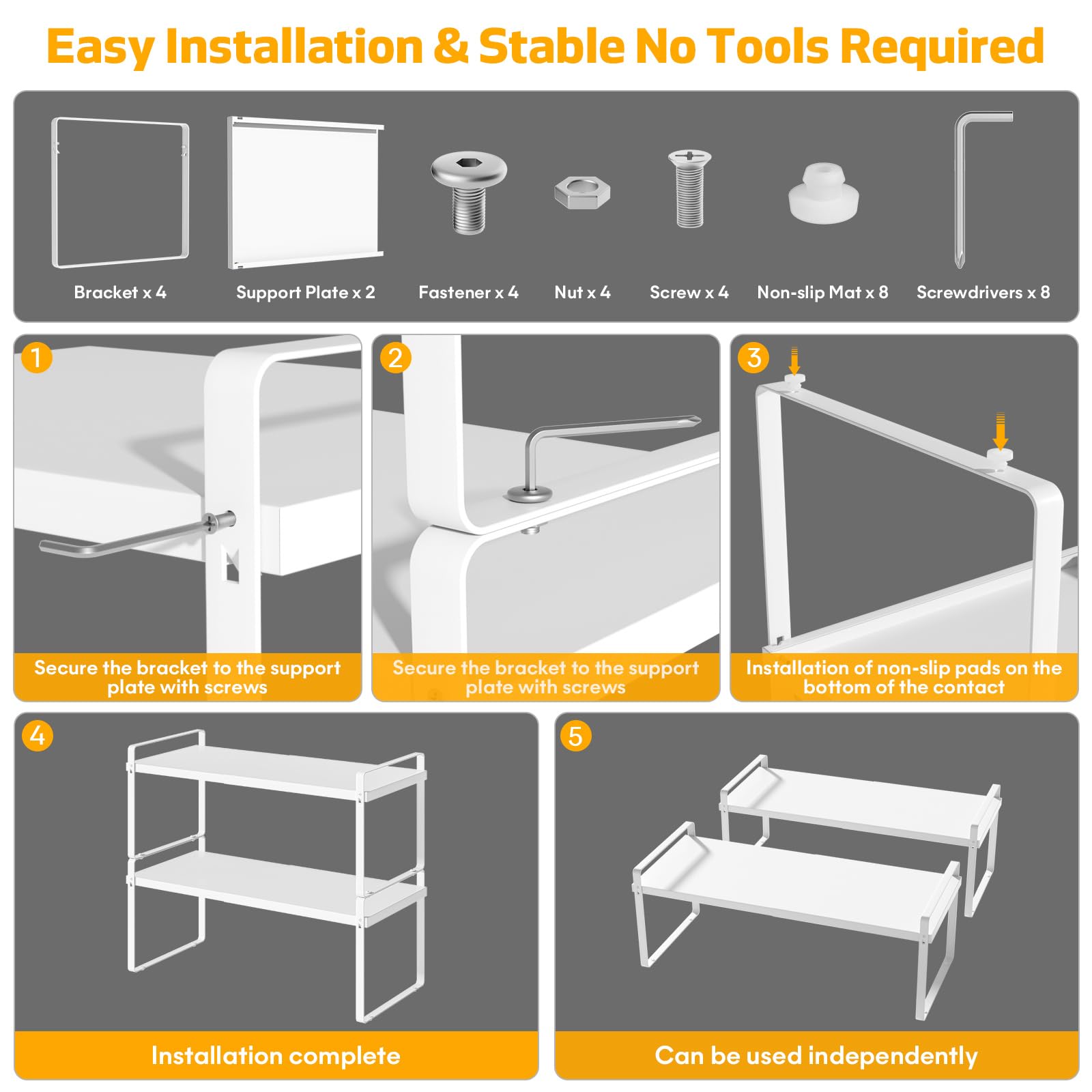 Easy Installation & Stable No Tools Required

Bracket x 4

Support Plate x 2

Fastener x 4

Nut x 4

Screw x 4

Non-slip Mat x 8

Screwdrivers x 8

1

Secure the bracket to the support plate with screws

2

Secure the bracket to the support plate with screws

3

Installation of non-slip pads on the bottom of the contact

4

Installation complete

5

Can be used independently