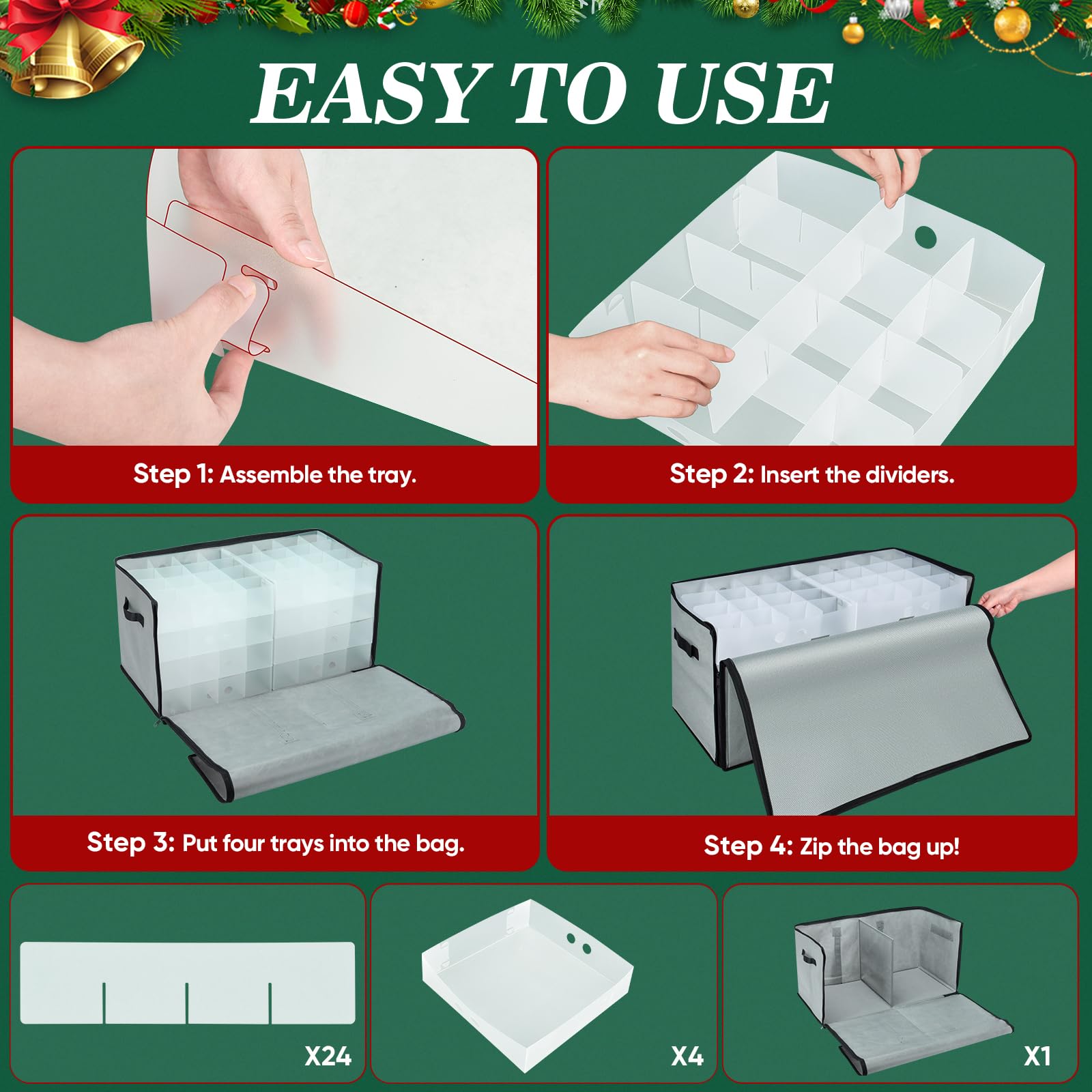 EASY TO USE

Step 1: Assemble the tray.

Step 2: Insert the dividers.

Step 3: Put four trays into the bag.

Step 4: Zip the bag up!

X24

X4

X1