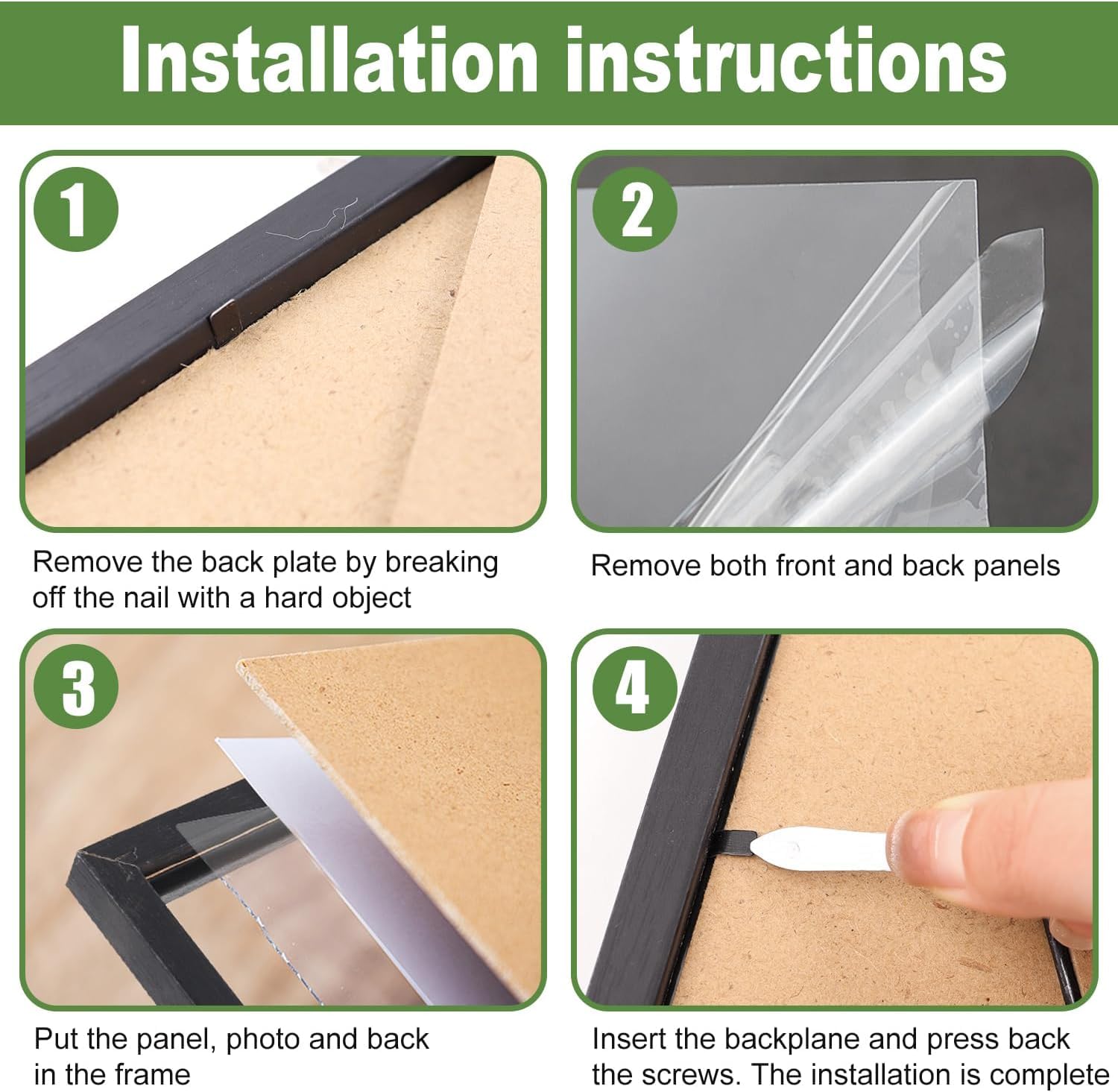 Installation instructions

1

Remove the back plate by breaking off the nail with a hard object

2

Remove both front and back panels

3

Put the panel, photo and back in the frame

4

Insert the backplane and press back the screws. The installation is complete