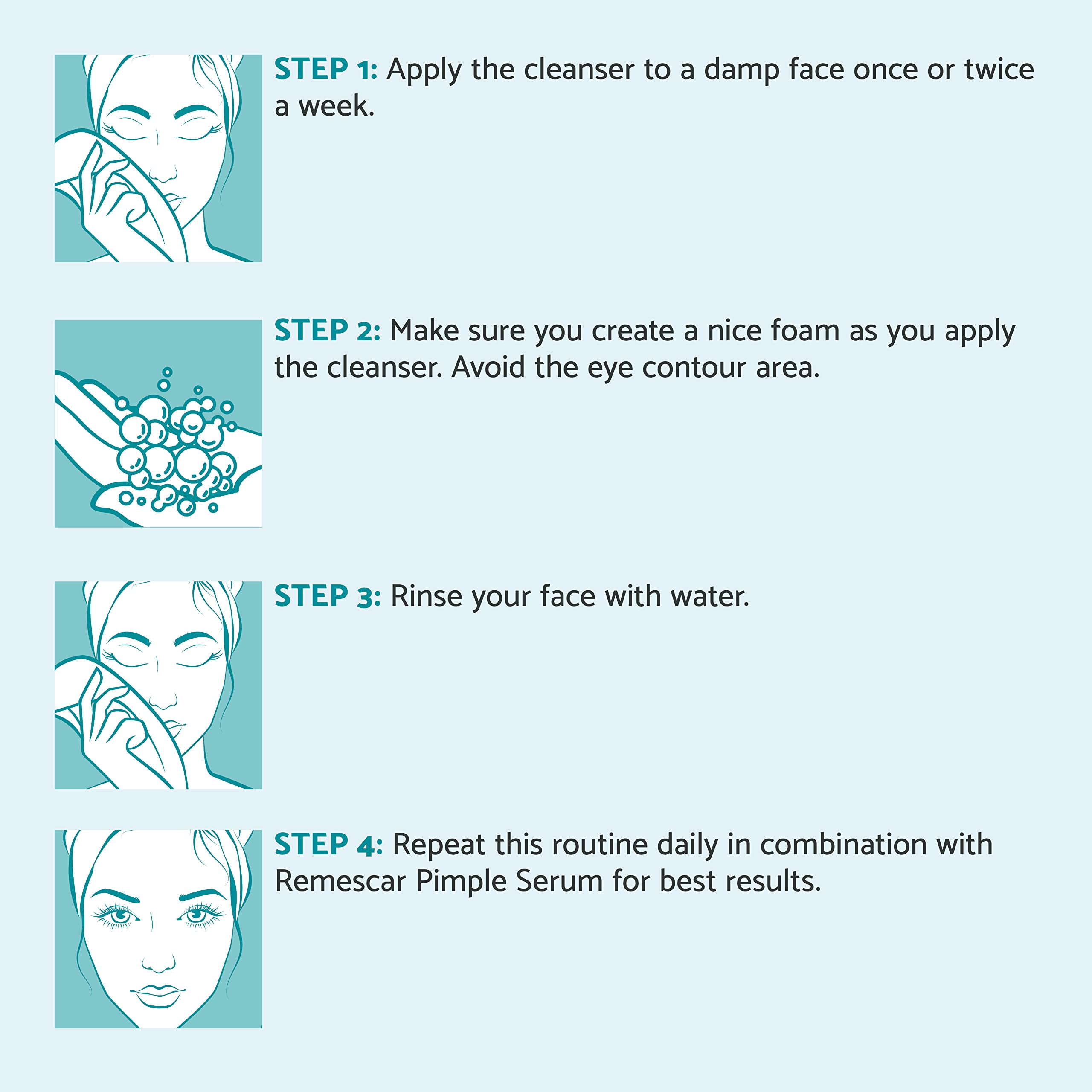 STEP 1: Apply the cleanser to a damp face once or twice a week.

STEP 2: Make sure you create a nice foam as you apply the cleanser. Avoid the eye contour area.

STEP 3: Rinse your face with water.

STEP 4: Repeat this routine daily in combination with Remescar Pimple Serum for best results.