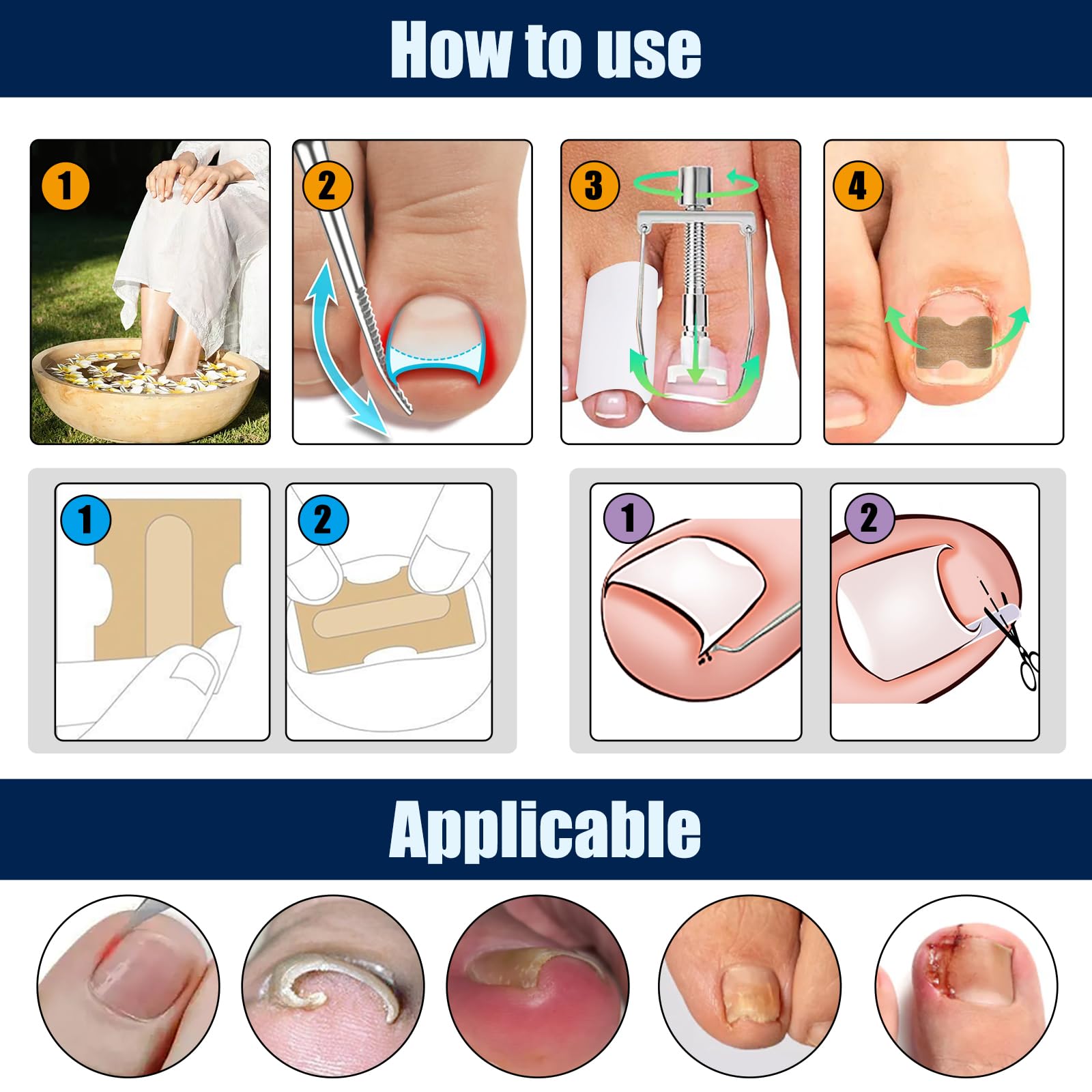 How to use

1

2

3

4

1

2

1

2

Applicable