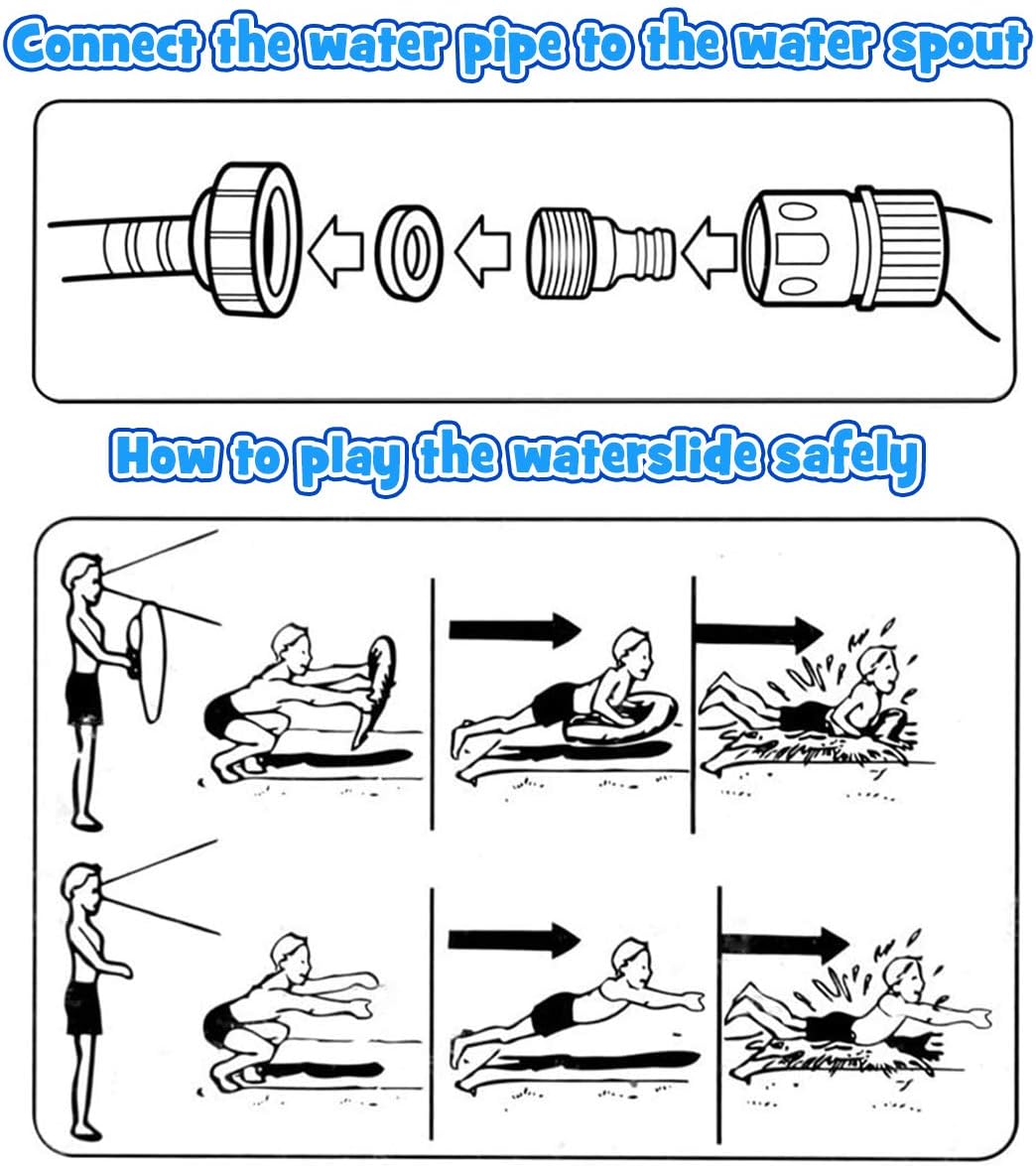 Connect the water pipe to the water spout

How to play the waterslide safely