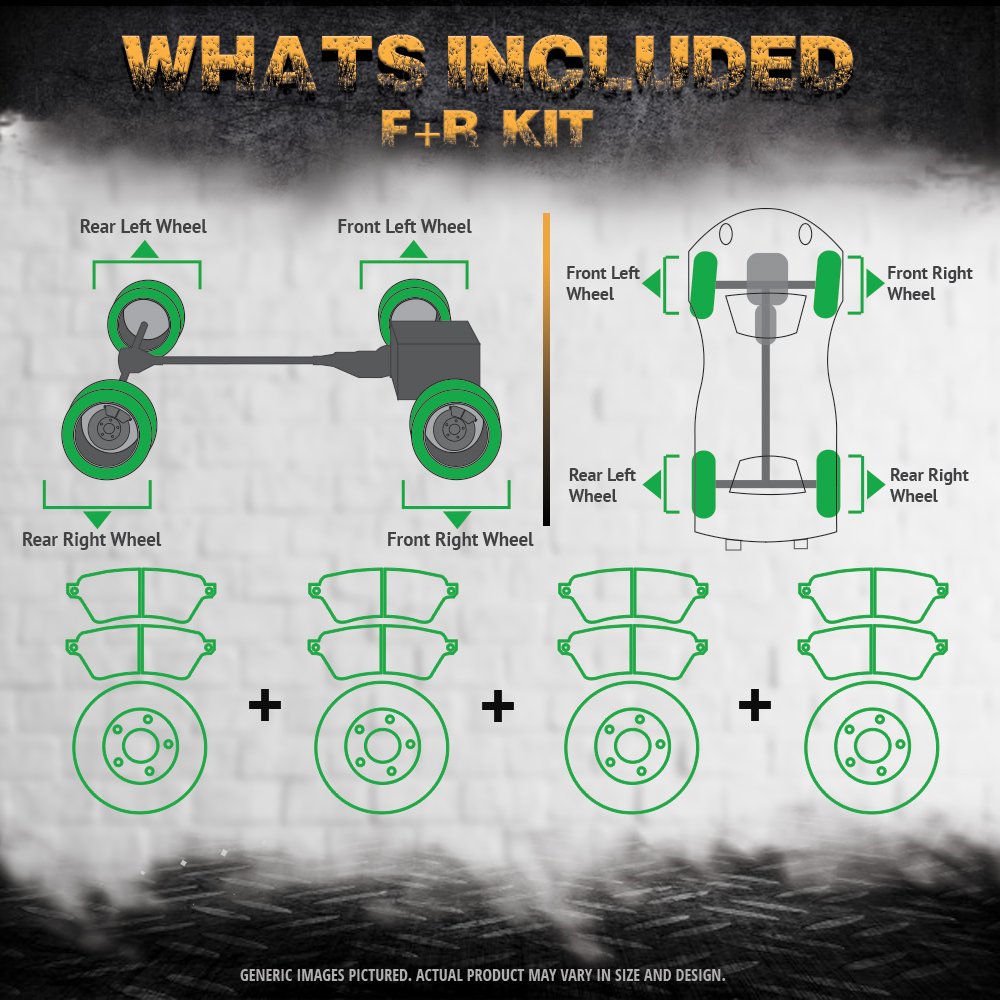 WHATS INCLUDED
F+R KIT

Rear Left Wheel
Front Left Wheel
Rear Right Wheel
Front Right Wheel

Front Left Wheel
Front Right Wheel
Rear Left Wheel
Rear Right Wheel

+ + +

GENERIC IMAGES PICTURED. ACTUAL PRODUCT MAY VARY IN SIZE AND DESIGN.