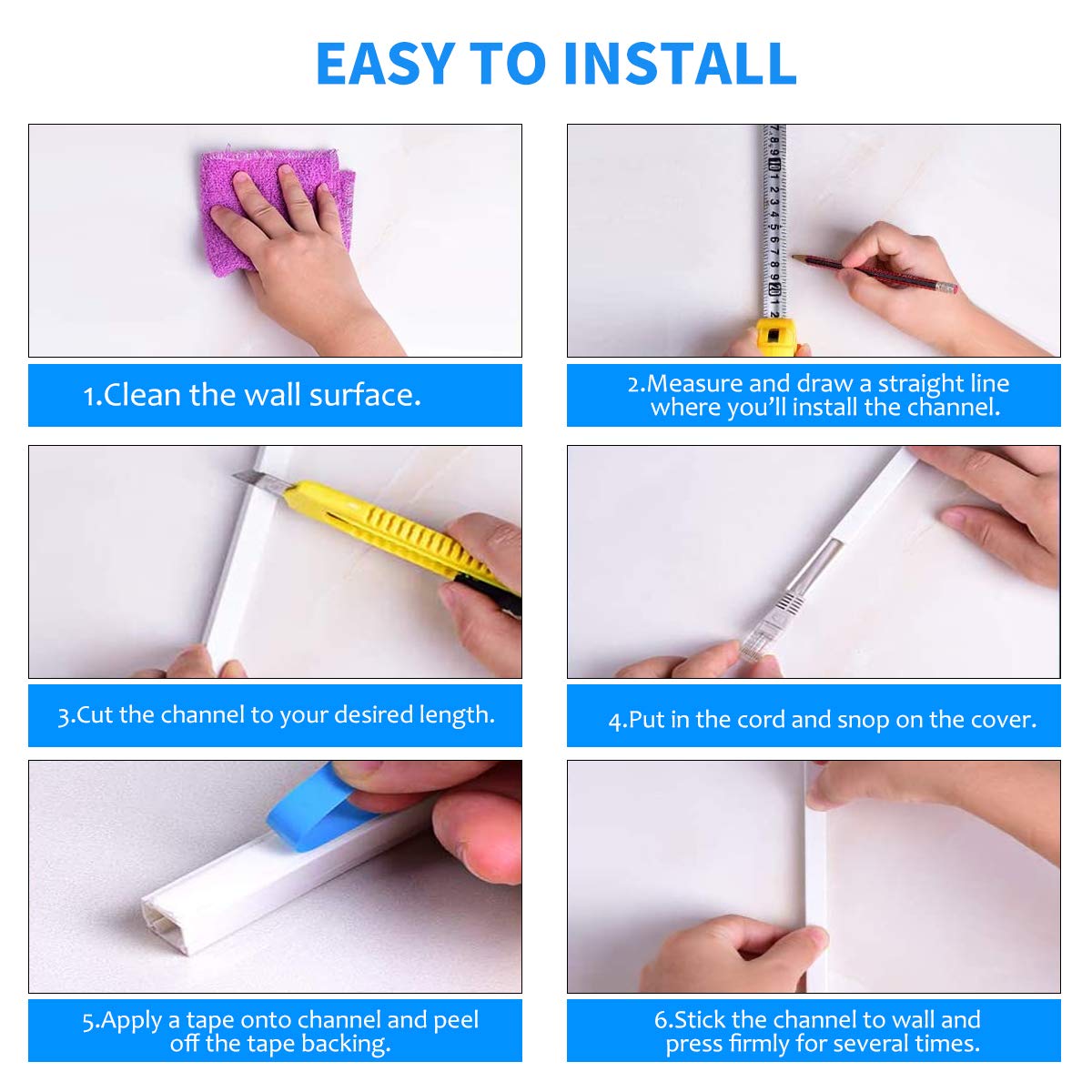 EASY TO INSTALL

1.Clean the wall surface.

2.Measure and draw a straight line where you'll install the channel.

3.Cut the channel to your desired length.

4.Put in the cord and snop on the cover.

5.Apply a tape onto channel and peel off the tape backing.

6.Stick the channel to wall and press firmly for several times.