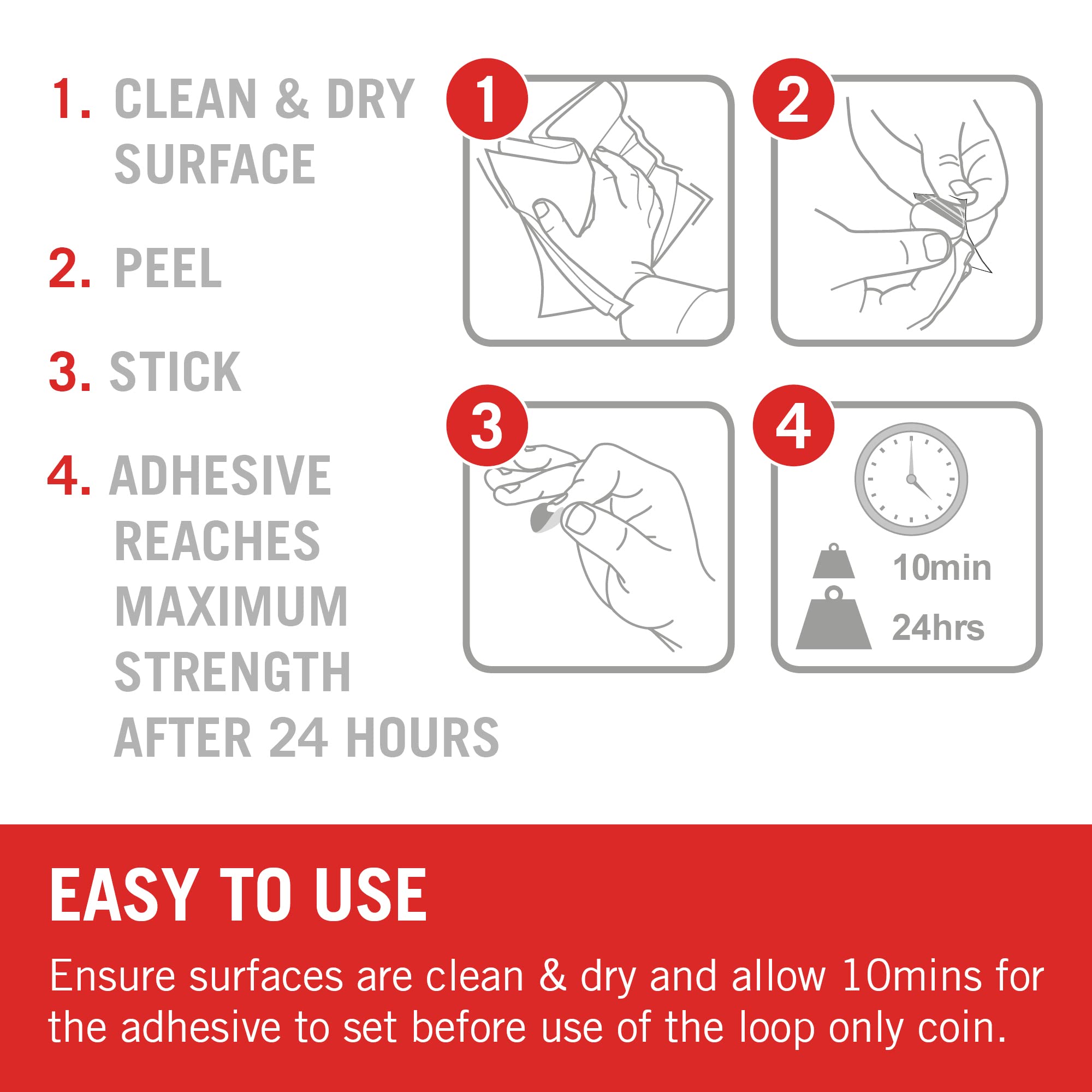 1. CLEAN & DRY SURFACE

2. PEEL

3. STICK

4. ADHESIVE REACHES MAXIMUM STRENGTH AFTER 24 HOURS

1

2

3

4

10min

24hrs

EASY TO USE

Ensure surfaces are clean & dry and allow 10mins for the adhesive to set before use of the loop only coin.