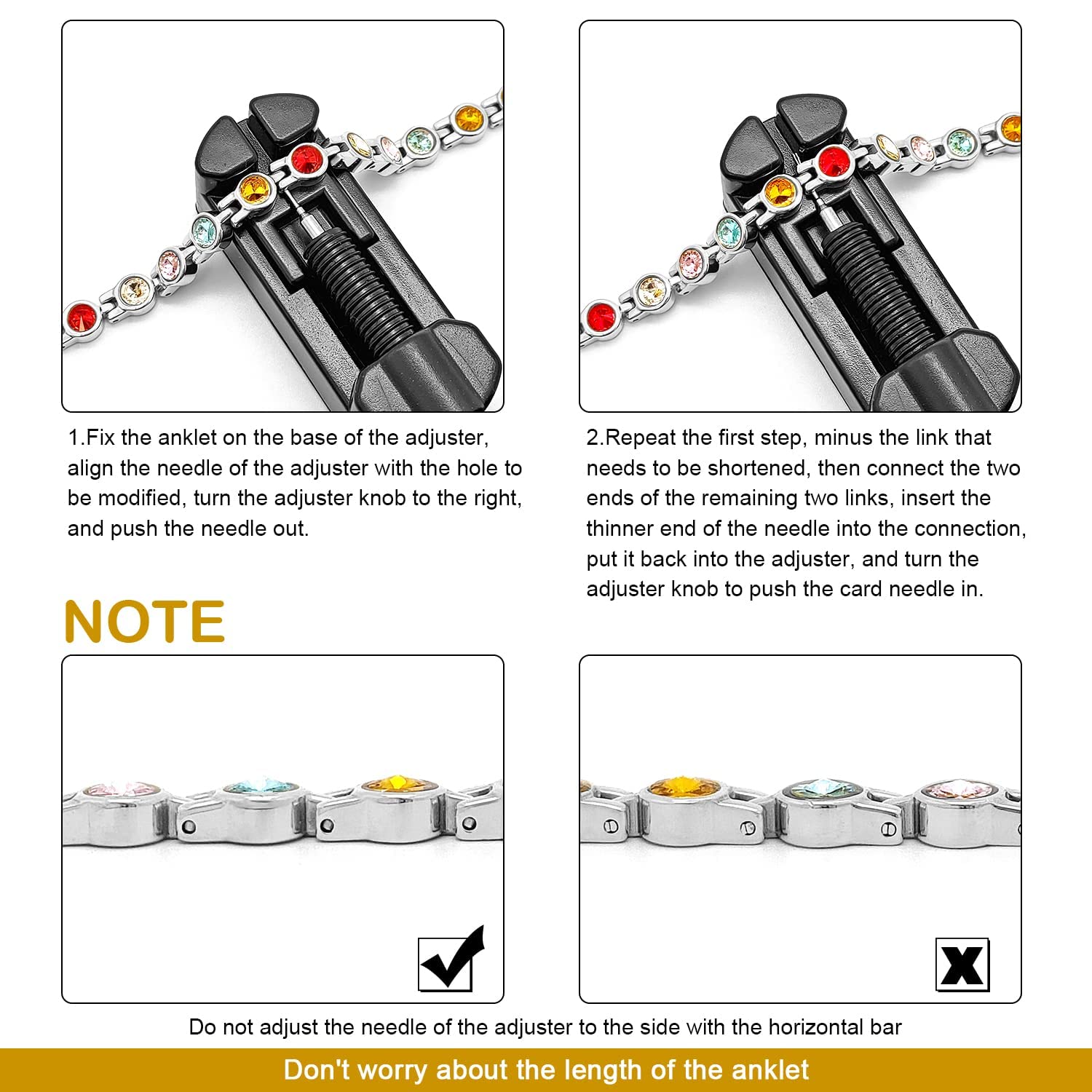 1.Fix the anklet on the base of the adjuster, align the needle of the adjuster with the hole to be modified, turn the adjuster knob to the right, and push the needle out.

2.Repeat the first step, minus the link that needs to be shortened, then connect the two ends of the remaining two links, insert the thinner end of the needle into the connection, put it back into the adjuster, and turn the adjuster knob to push the card needle in.

NOTE

Do not adjust the needle of the adjuster to the side with the horizontal bar

Don't worry about the length of the anklet