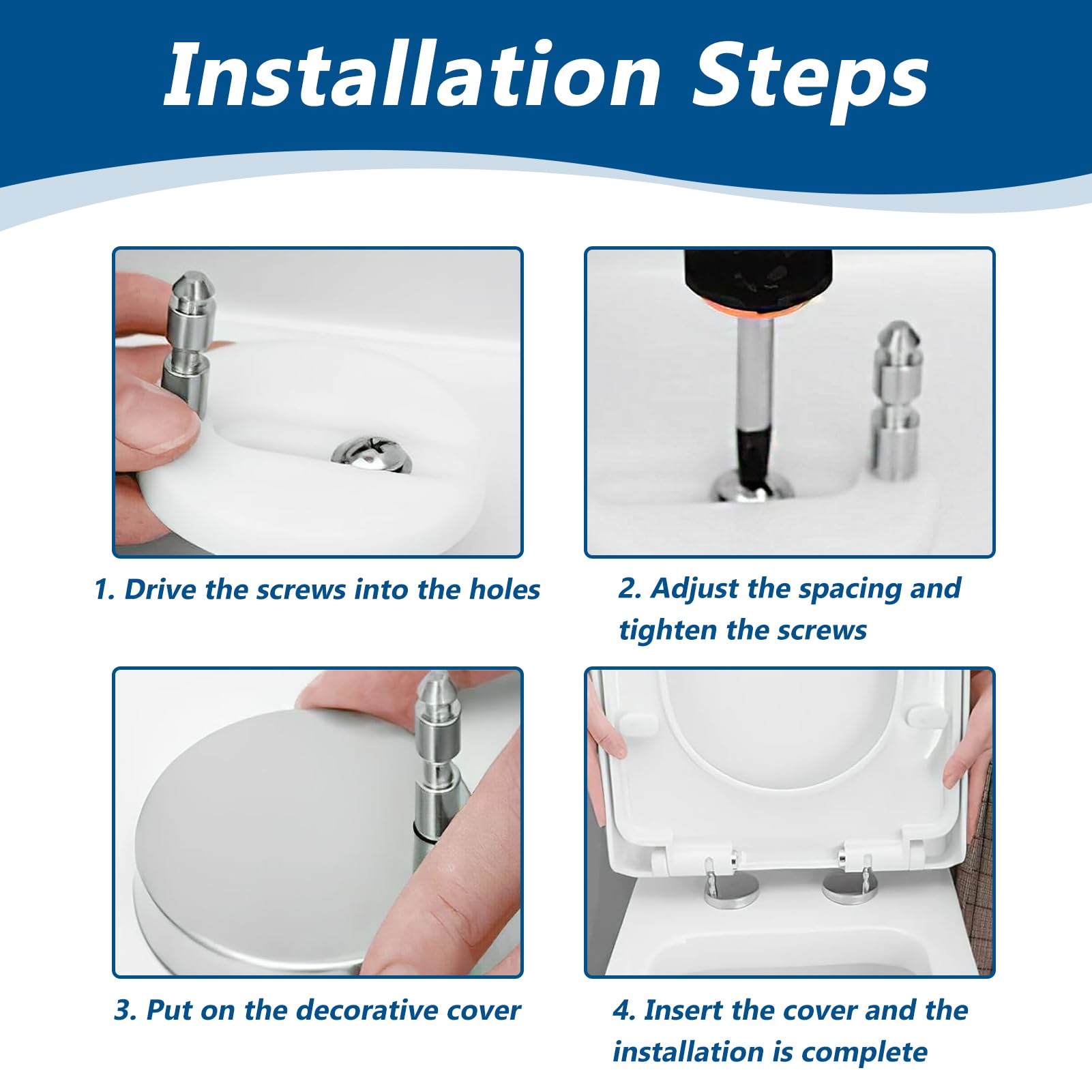 Installation Steps

1. Drive the screws into the holes

2. Adjust the spacing and tighten the screws

3. Put on the decorative cover

4. Insert the cover and the installation is complete