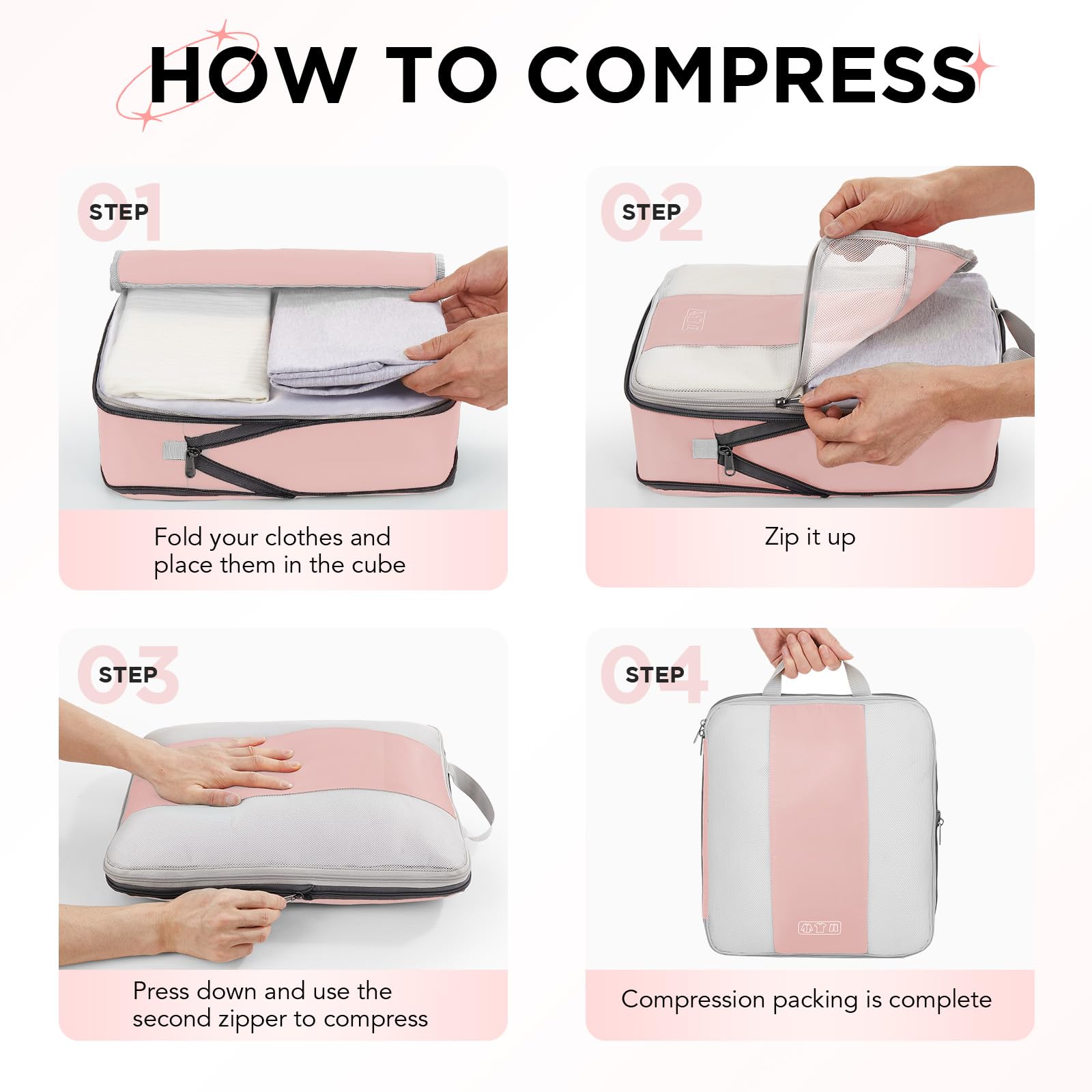 HOW TO COMPRESS

01 STEP

Fold your clothes and place them in the cube

02 STEP

Zip it up

03 STEP

Press down and use the second zipper to compress

04 STEP

Compression packing is complete