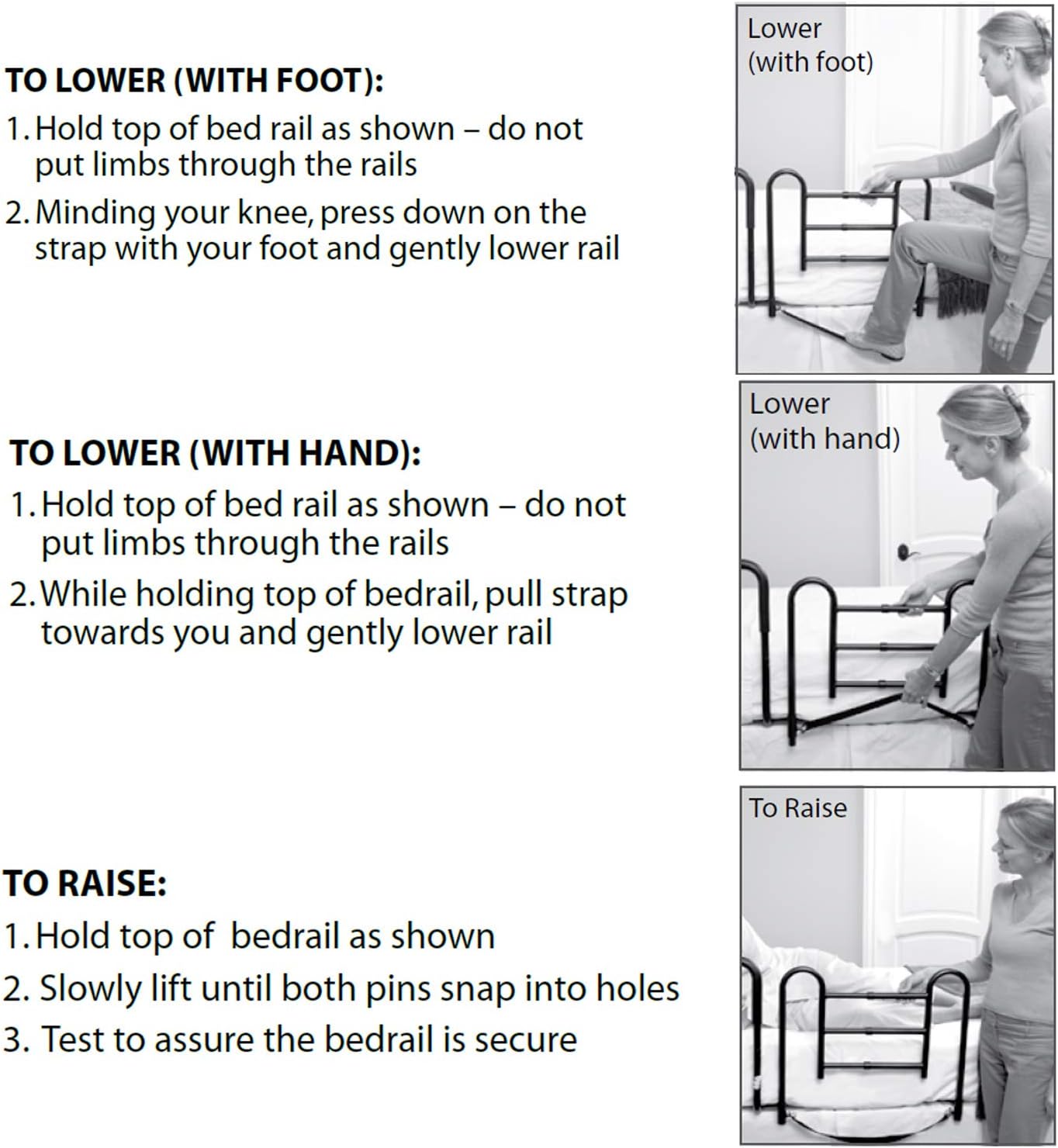 TO LOWER (WITH FOOT):

1. Hold top of bed rail as shown – do not put limbs through the rails

2. Minding your knee, press down on the strap with your foot and gently lower rail

Lower (with foot)

TO LOWER (WITH HAND):

1. Hold top of bed rail as shown – do not put limbs through the rails

2. While holding top of bedrail, pull strap towards you and gently lower rail

Lower (with hand)

TO RAISE:

1. Hold top of bedrail as shown

2. Slowly lift until both pins snap into holes

3. Test to assure the bedrail is secure

To Raise