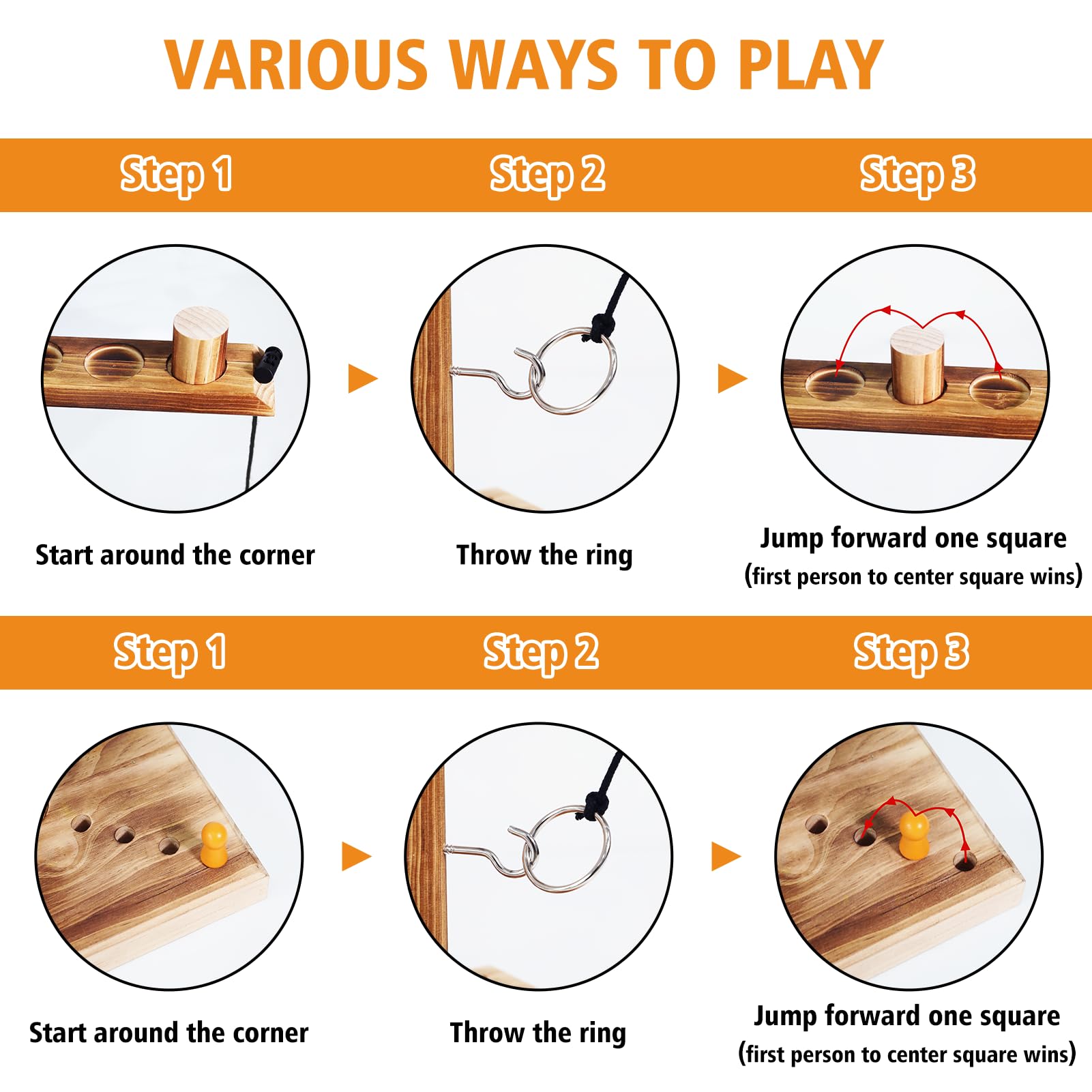 VARIOUS WAYS TO PLAY

Step 1

Step 2

Step 3

Start around the corner

Throw the ring

Jump forward one square
(first person to center square wins)

Step 1

Step 2

Step 3

Start around the corner

Throw the ring

Jump forward one square
(first person to center square wins)