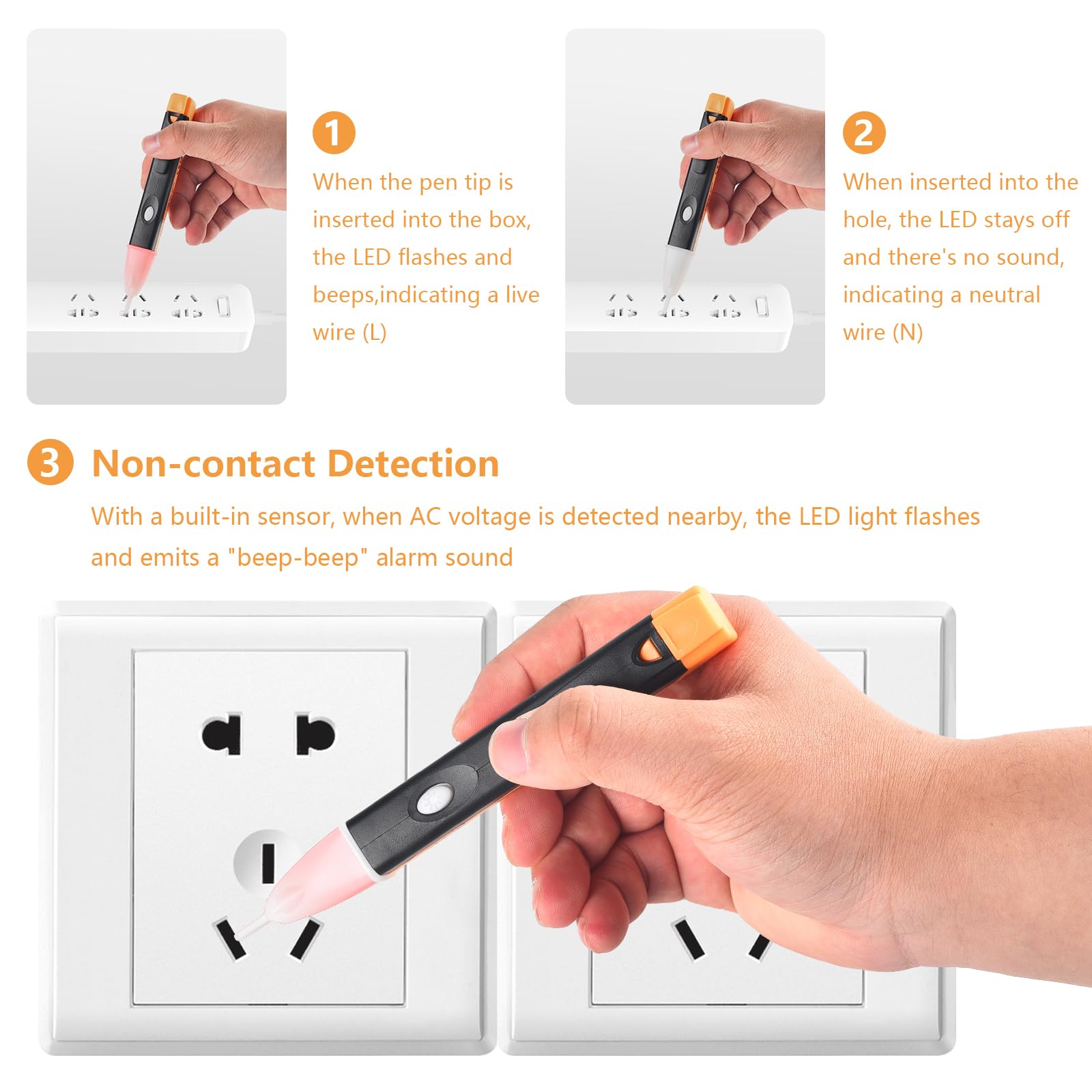 1

When the pen tip is inserted into the box, the LED flashes and beeps,indicating a live wire (L)

2

When inserted into the hole, the LED stays off and there's no sound, indicating a neutral wire (N)

3 Non-contact Detection

With a built-in sensor, when AC voltage is detected nearby, the LED light flashes and emits a "beep-beep" alarm sound