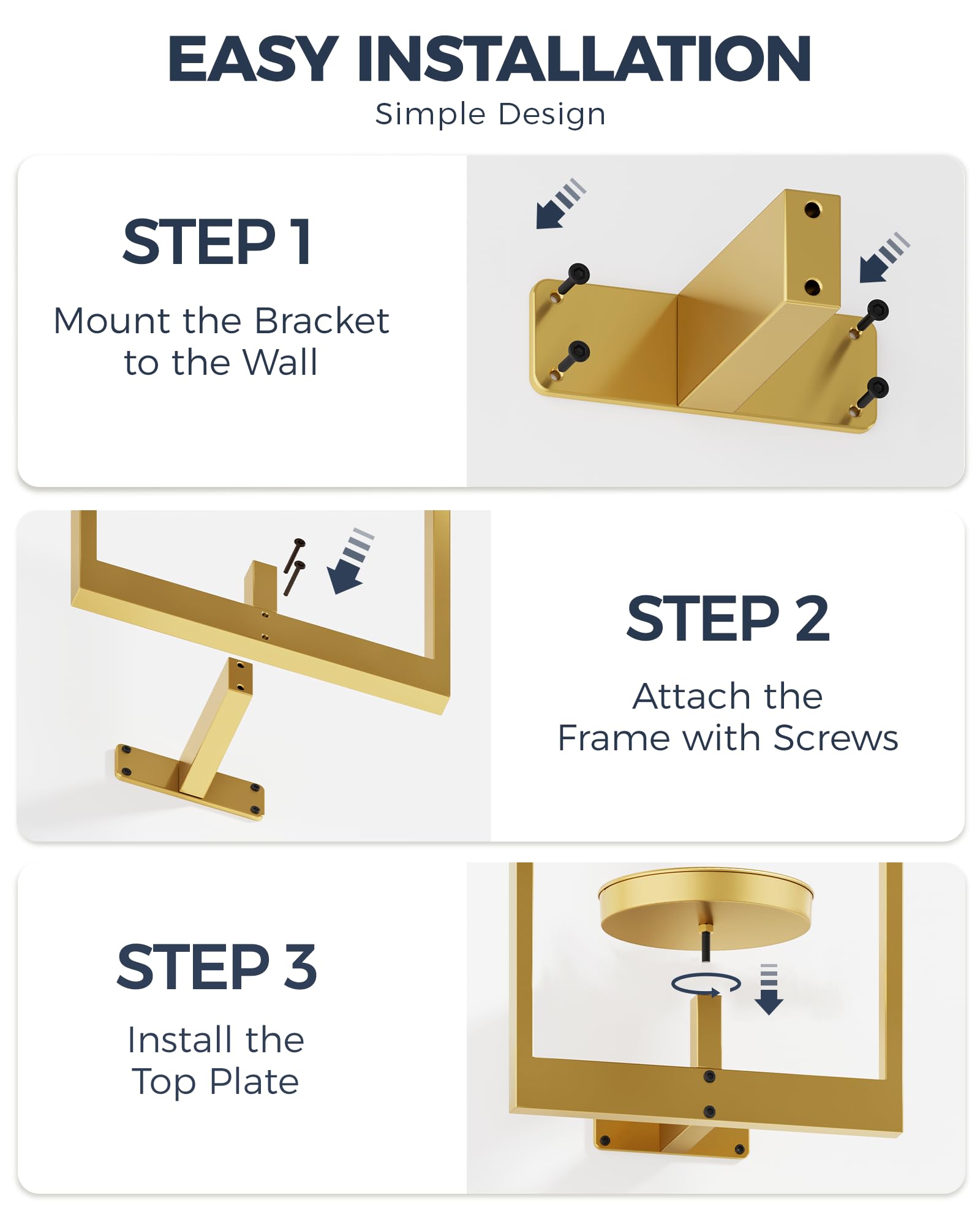 EASY INSTALLATION
Simple Design

STEP 1
Mount the Bracket to the Wall

STEP 2
Attach the Frame with Screws

STEP 3
Install the Top Plate