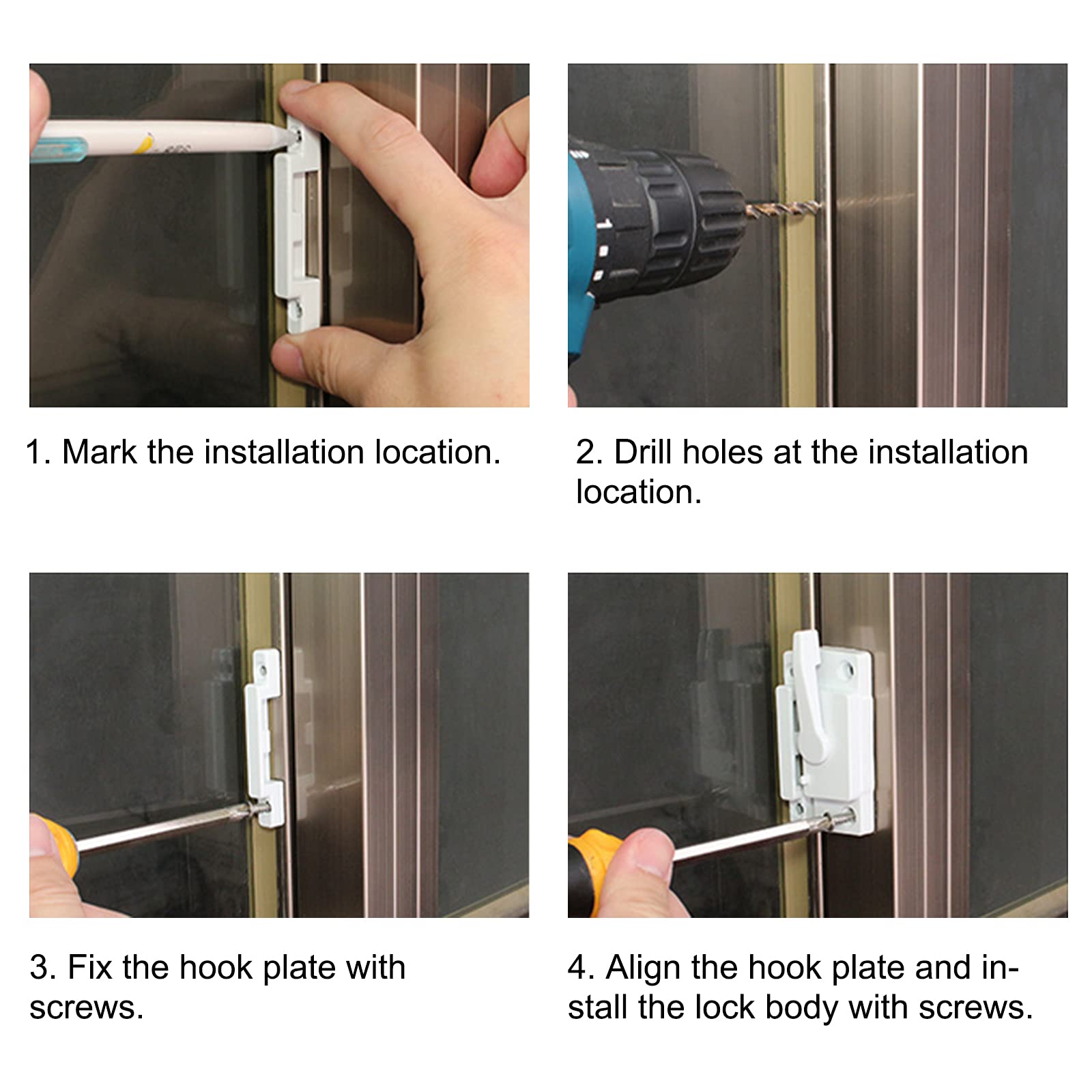 1. Mark the installation location.

2. Drill holes at the installation location.

3. Fix the hook plate with screws.

4. Align the hook plate and install the lock body with screws.