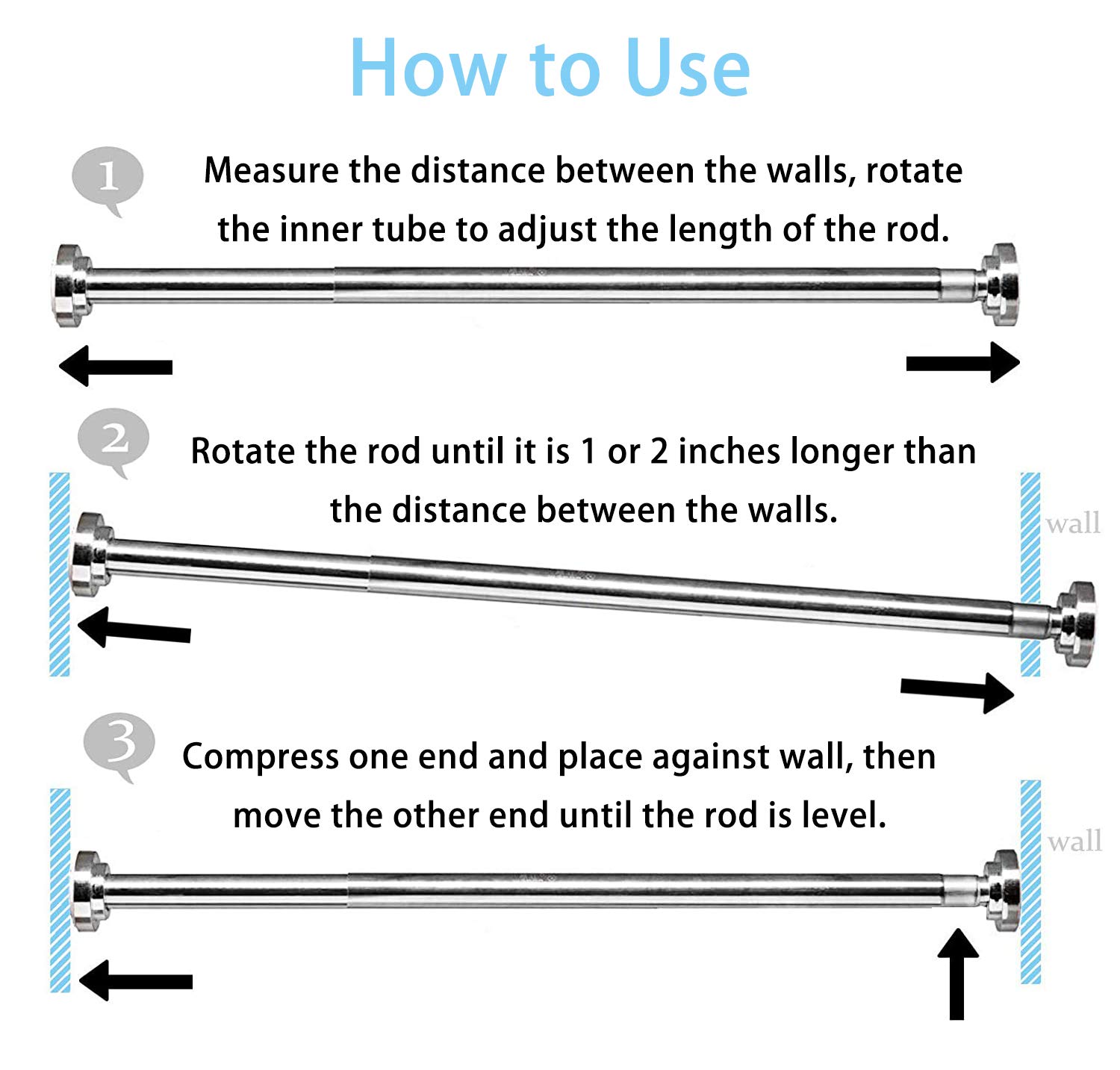 How to Use

1 Measure the distance between the walls, rotate the inner tube to adjust the length of the rod.

2 Rotate the rod until it is 1 or 2 inches longer than the distance between the walls.

wall

3 Compress one end and place against wall, then move the other end until the rod is level.

wall