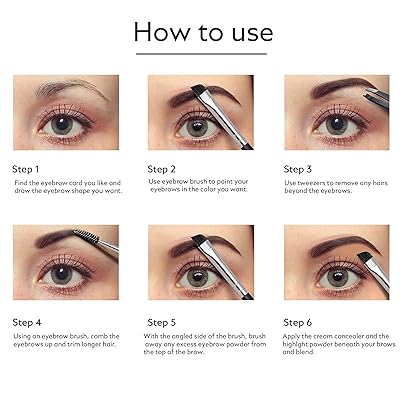 How to use

Step 1
Find the eyebrow card you like and draw the eyebrow shape you want.

Step 2
Use eyebrow brush to paint your eyebrows in the color you want.

Step 3
Use tweezers to remove any hairs beyond the eyebrows.

Step 4
Using an eyebrow brush, comb the eyebrows up and trim longer hair.

Step 5
With the angled side of the brush, brush away any excess eyebrow powder from the top of the brow.

Step 6
Apply the cream concealer and the highlight powder beneath your brows and blend.