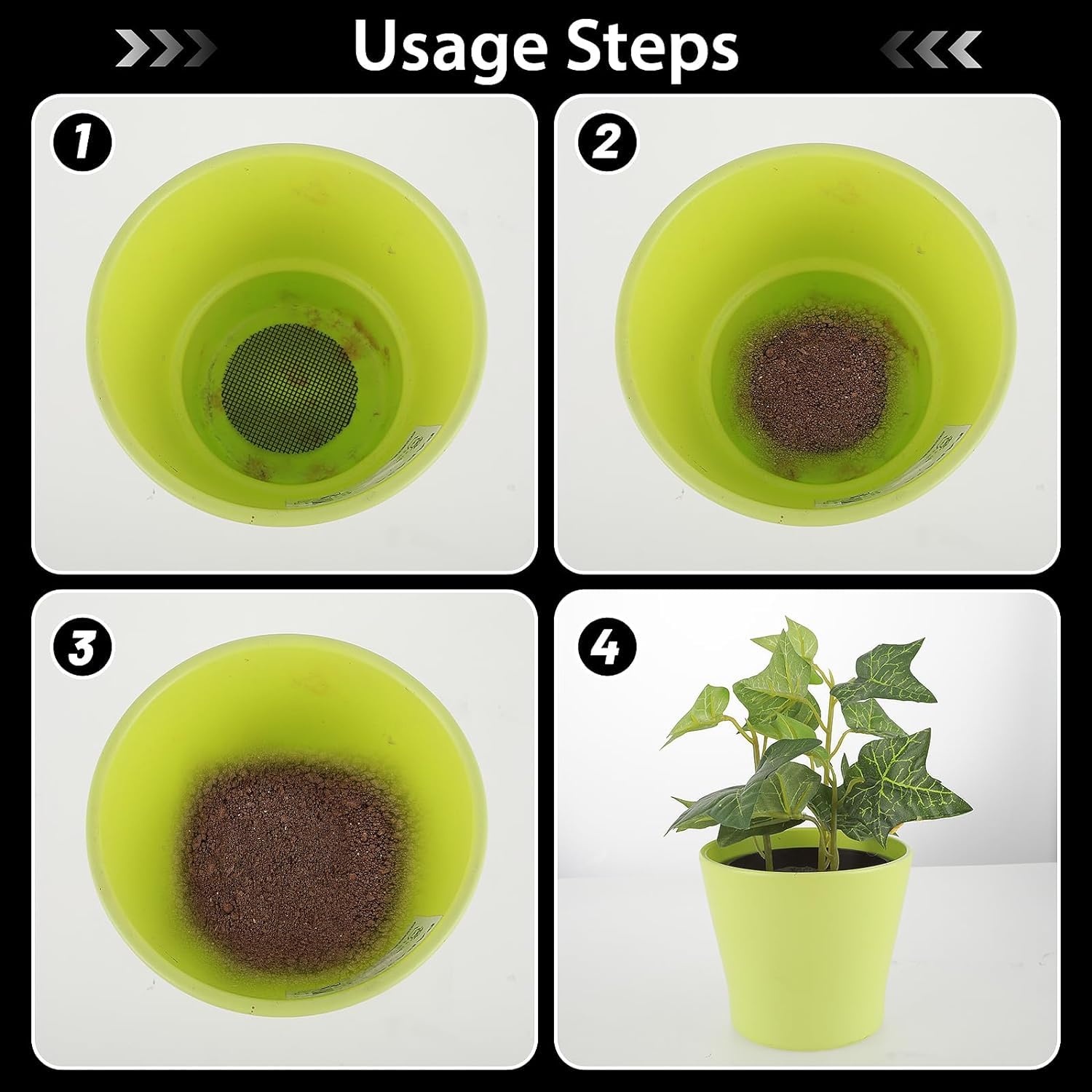 Usage Steps

1

2

3

4