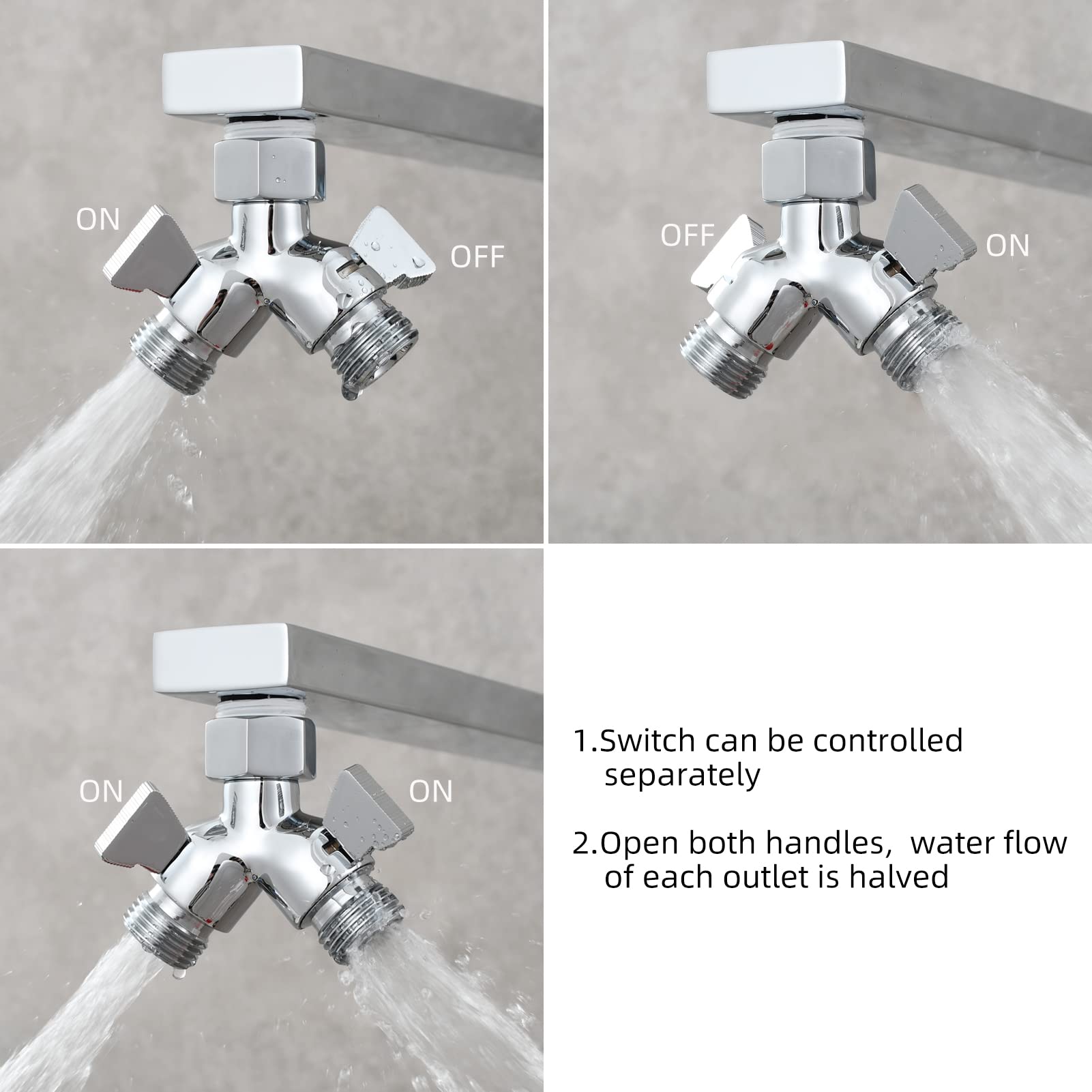 ON

OFF

OFF

ON

ON

ON

1.Switch can be controlled separately

2.Open both handles, water flow of each outlet is halved