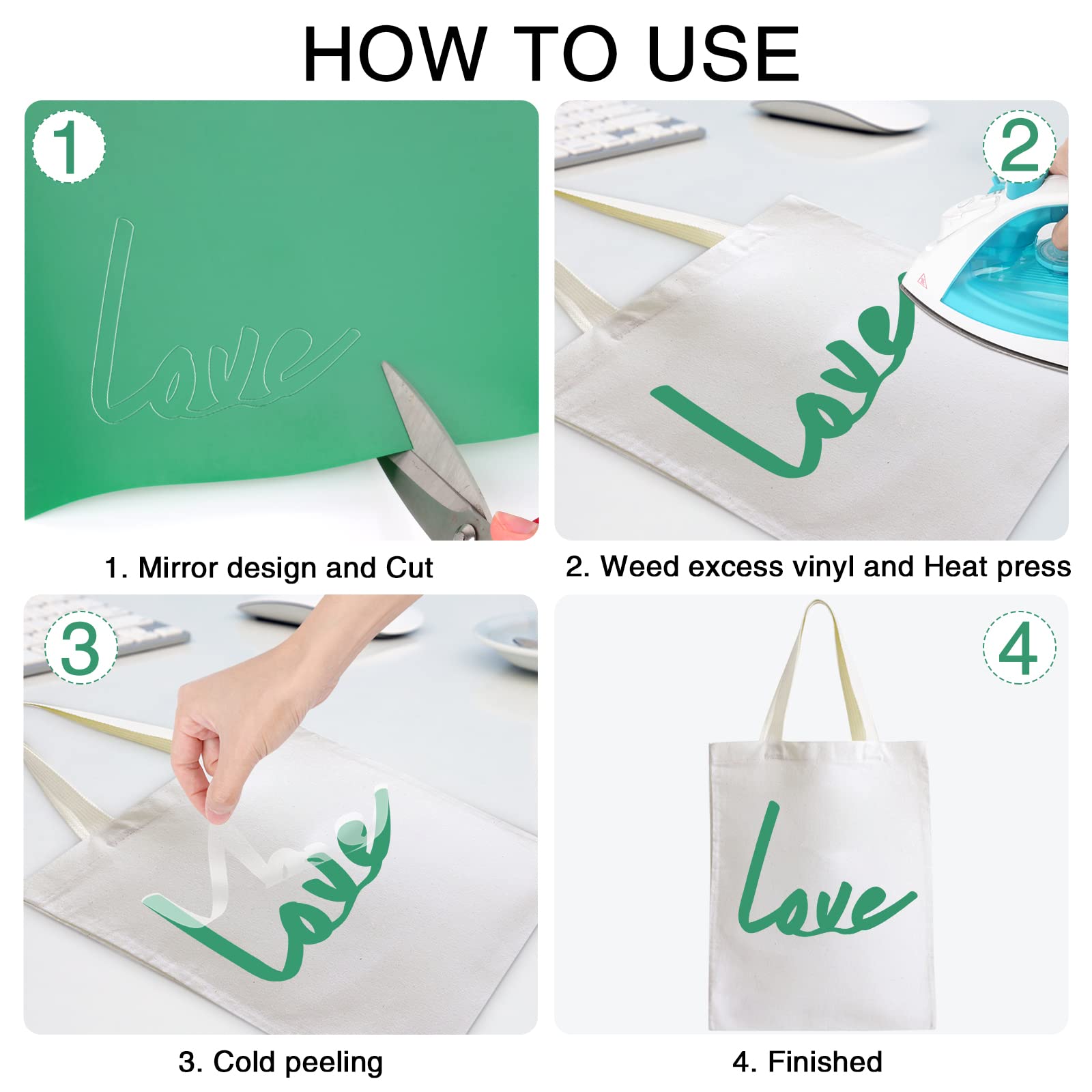 HOW TO USE

1

Love

1. Mirror design and Cut

2

Love

2. Weed excess vinyl and Heat press

3

Love

3. Cold peeling

4

Love

4. Finished