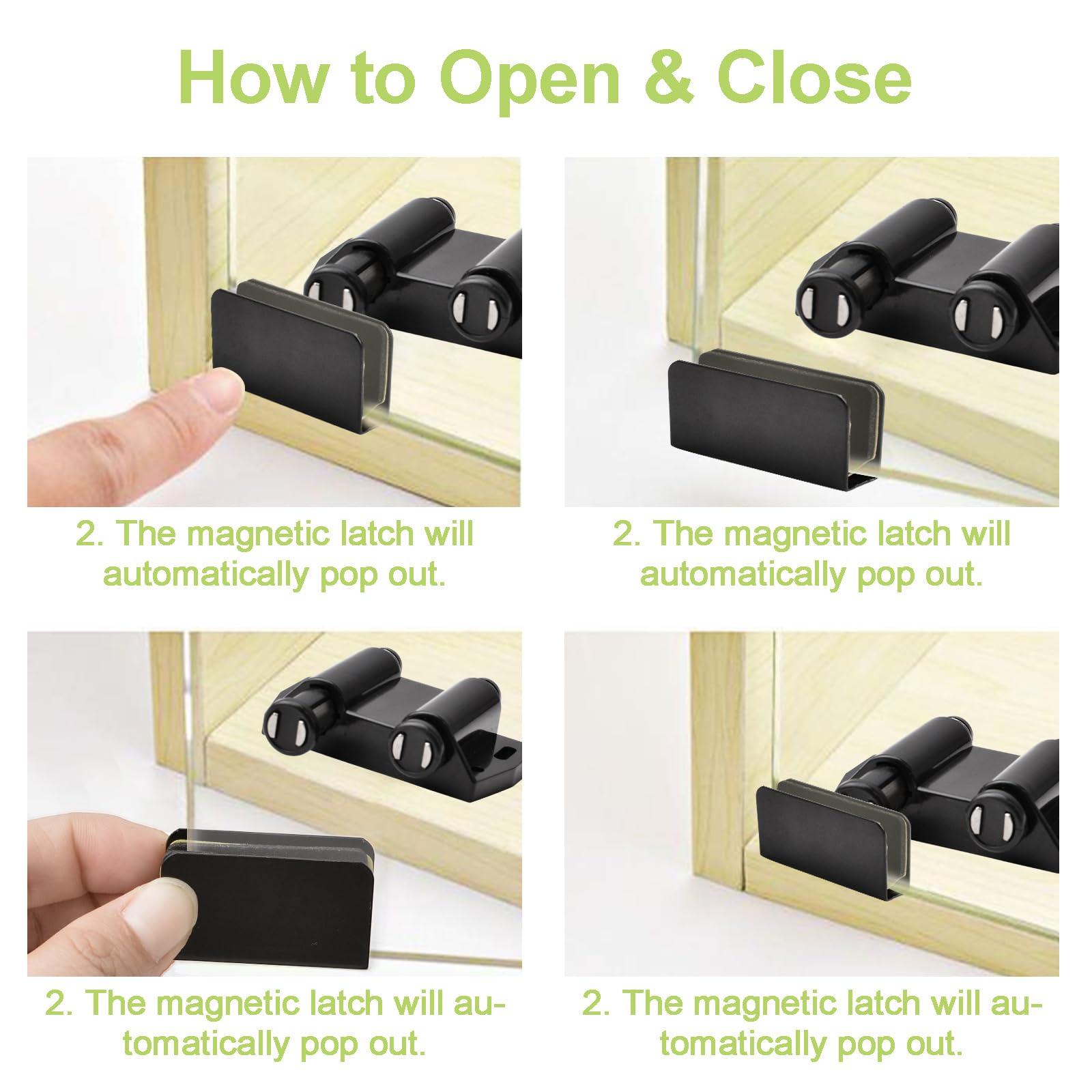 How to Open & Close

2. The magnetic latch will automatically pop out.

2. The magnetic latch will automatically pop out.

2. The magnetic latch will automatically pop out.

2. The magnetic latch will automatically pop out.