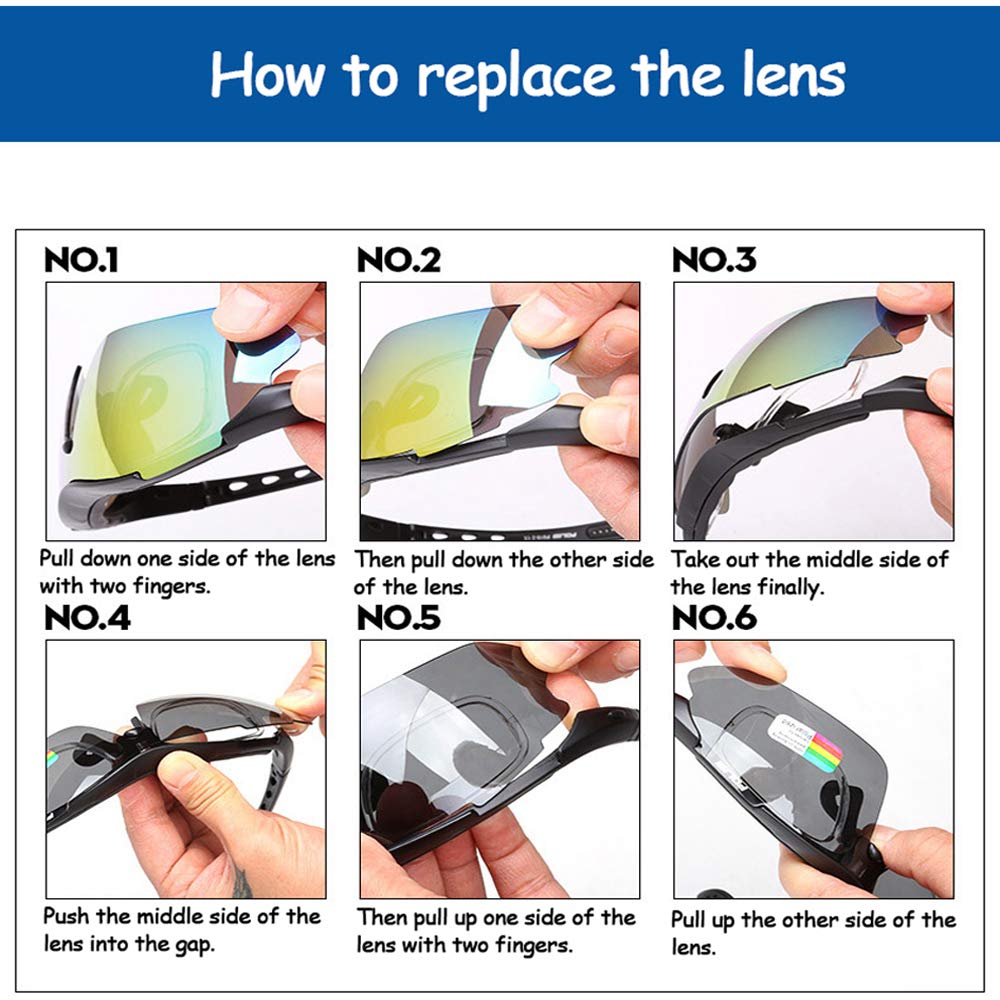 How to replace the lens

NO.1

Pull down one side of the lens with two fingers.

NO.2

Then pull down the other side of the lens.

NO.3

Take out the middle side of the lens finally.

NO.4

Push the middle side of the lens into the gap.

NO.5

Then pull up one side of the lens with two fingers.

NO.6

Pull up the other side of the lens.