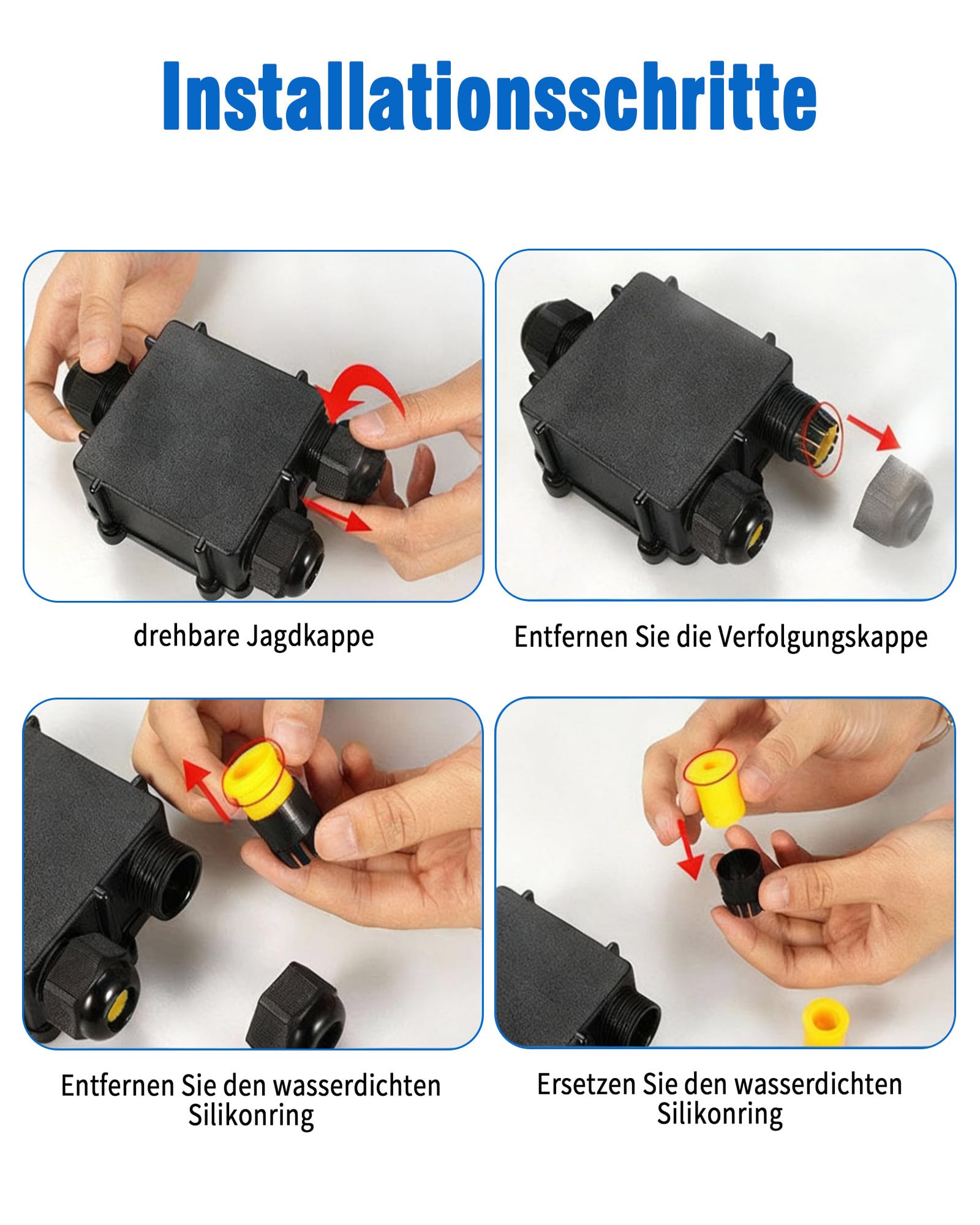 Installationsschritte

drehbare Jagdkappe

Entfernen Sie die Verfolgungskappe

Entfernen Sie den wasserdichten Silikonring

Ersetzen Sie den wasserdichten Silikonring