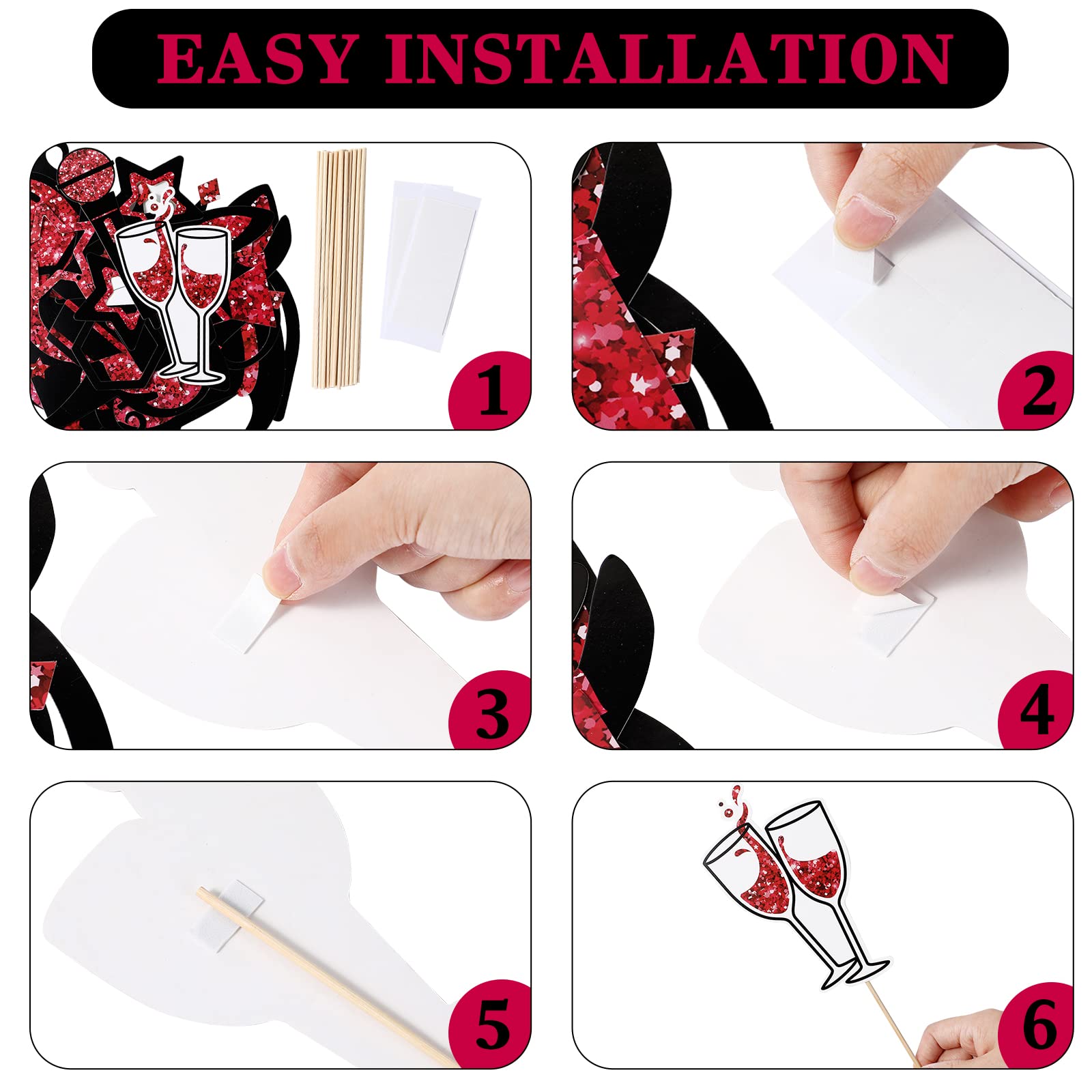 EASY INSTALLATION

1

2

3

4

5

6