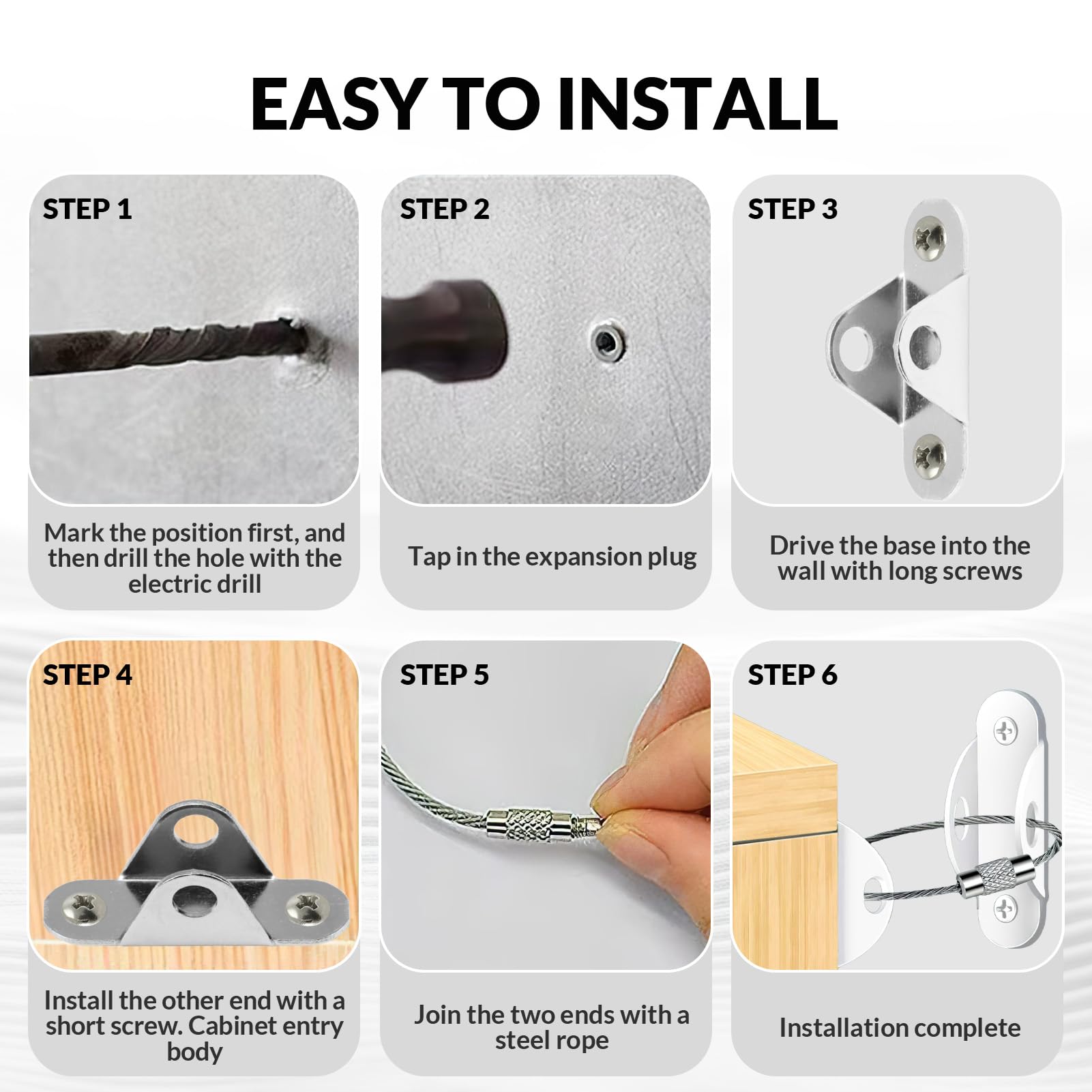 EASY TO INSTALL

STEP 1

Mark the position first, and then drill the hole with the electric drill

STEP 2

Tap in the expansion plug

STEP 3

Drive the base into the wall with long screws

STEP 4

Install the other end with a short screw. Cabinet entry body

STEP 5

Join the two ends with a steel rope

STEP 6

Installation complete