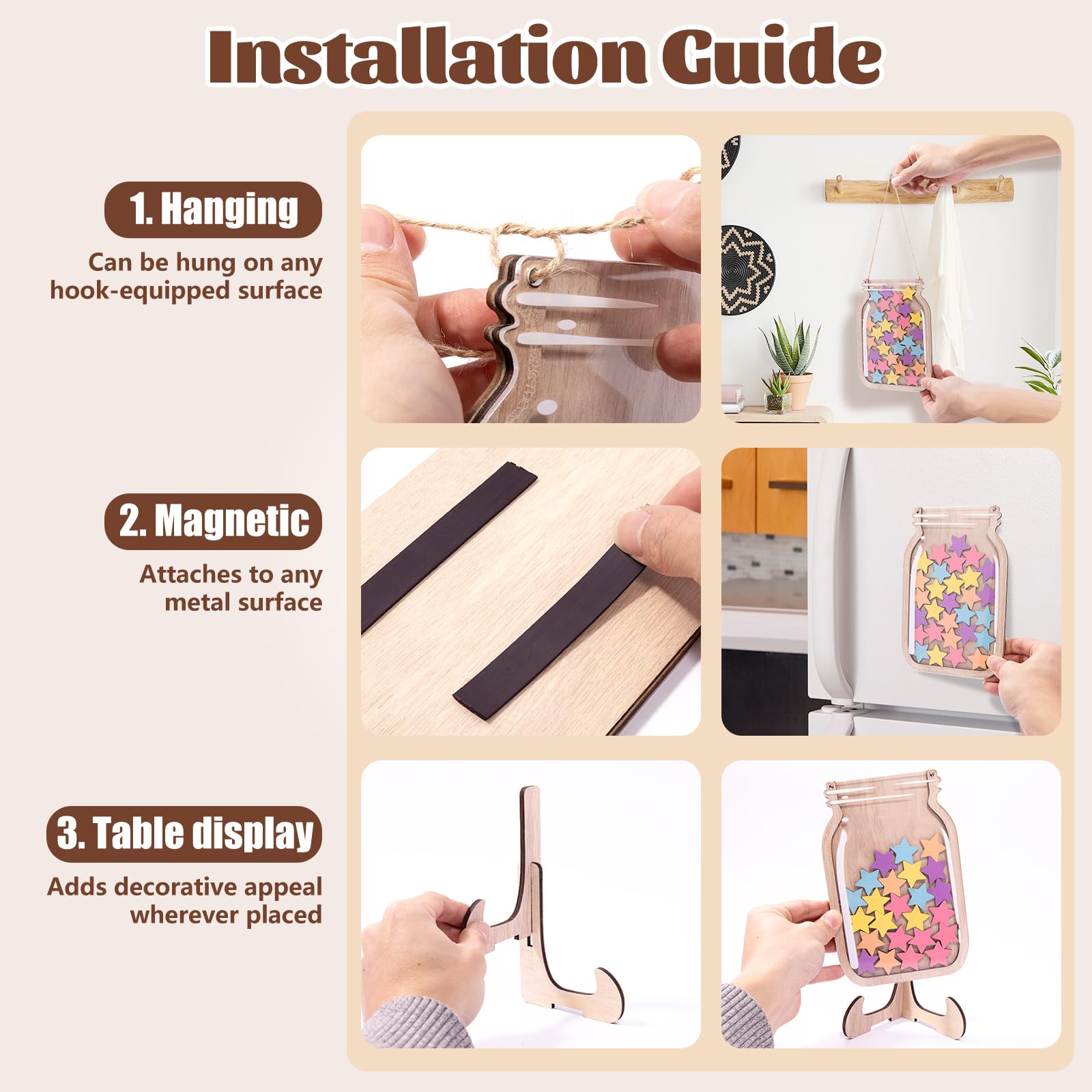 Installation Guide

1. Hanging

Can be hung on any hook-equipped surface

2. Magnetic

Attaches to any metal surface

3. Table display

Adds decorative appeal wherever placed