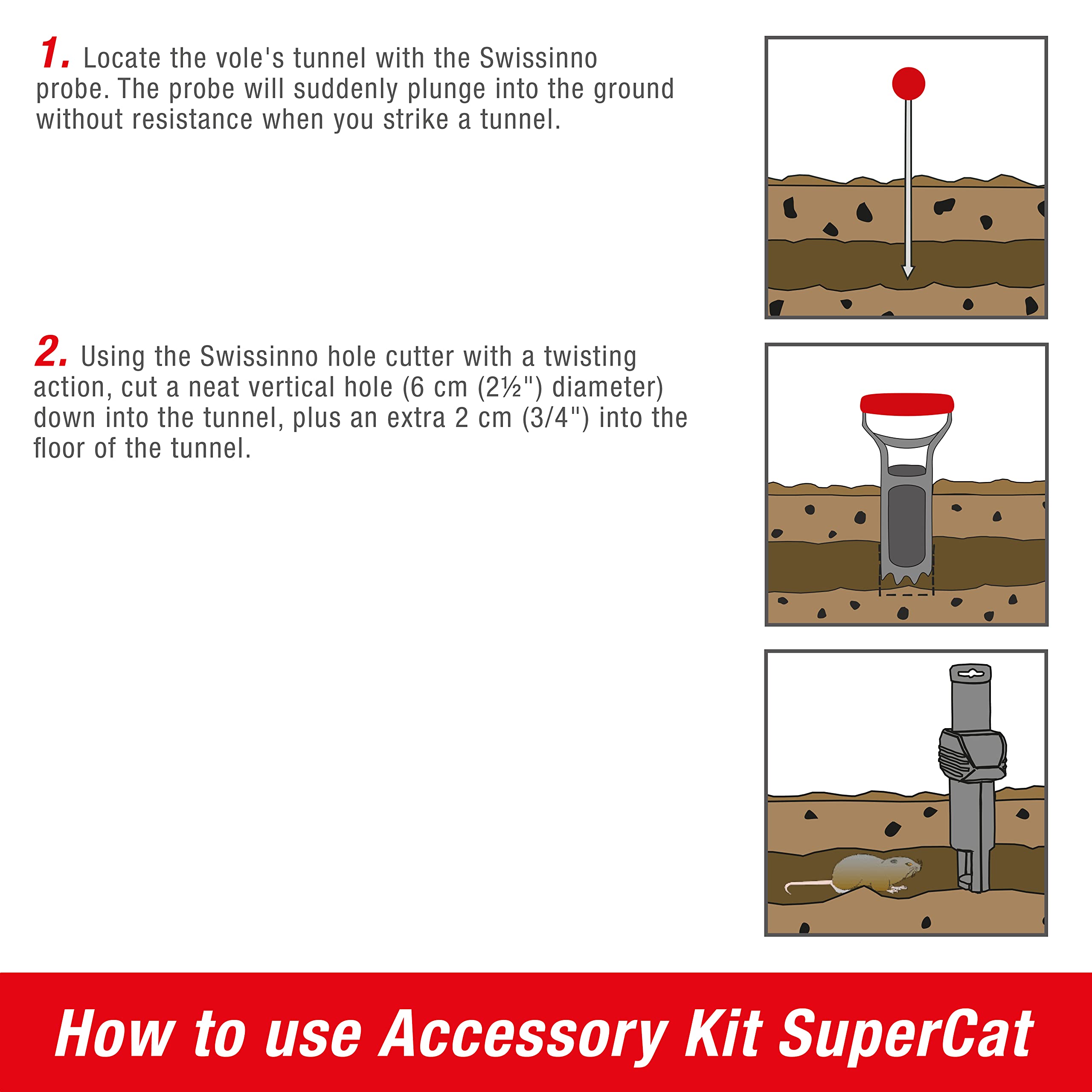 1. Locate the vole's tunnel with the Swissinno probe. The probe will suddenly plunge into the ground without resistance when you strike a tunnel.

2. Using the Swissinno hole cutter with a twisting action, cut a neat vertical hole (6 cm (2½") diameter) down into the tunnel, plus an extra 2 cm (3/4") into the floor of the tunnel.

How to use Accessory Kit SuperCat