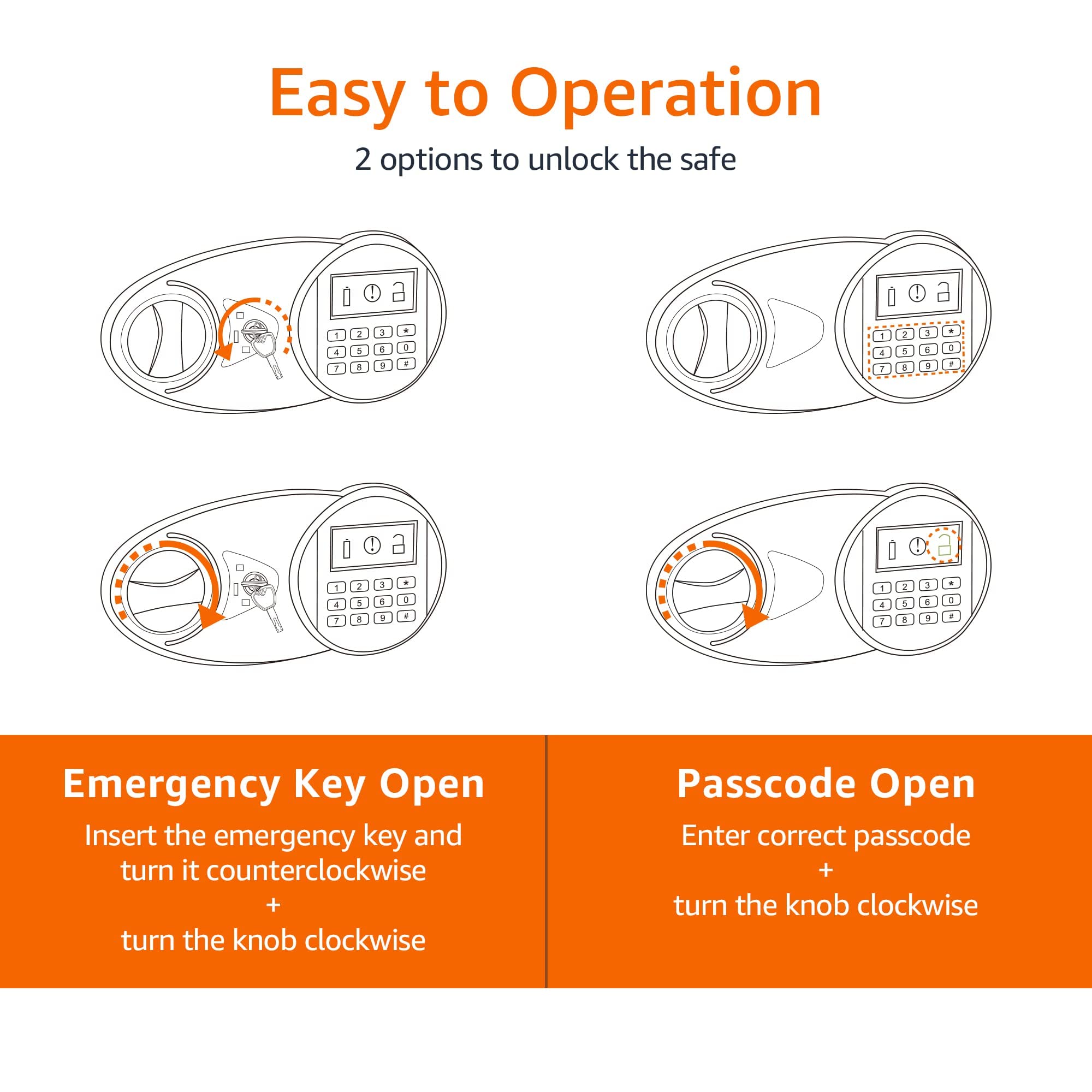 Easy to Operation

2 options to unlock the safe

1 2 3 *
4 5 6 0
7 8 9 #

1 2 3 *
4 5 6 0
7 8 9 #

1 2 3 *
4 5 6 0
7 8 9 #

1 2 3 *
4 5 6 0
7 8 9 #

Emergency Key Open

Insert the emergency key and turn it counterclockwise
+
turn the knob clockwise

Passcode Open

Enter correct passcode
+
turn the knob clockwise