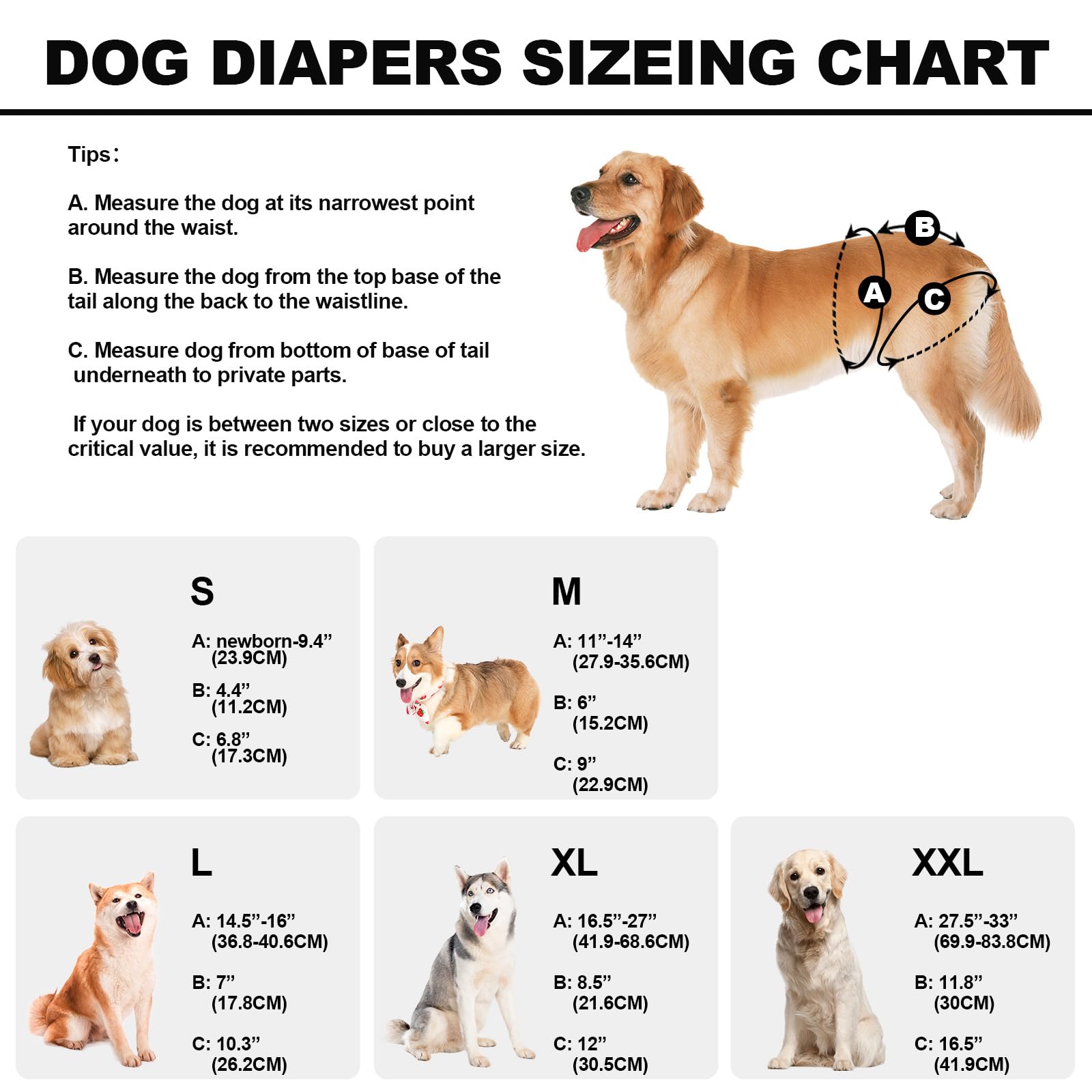 DOG DIAPERS SIZEING CHART

Tips：

A. Measure the dog at its narrowest point around the waist.

B. Measure the dog from the top base of the tail along the back to the waistline.

C. Measure dog from bottom of base of tail underneath to private parts.

If your dog is between two sizes or close to the critical value, it is recommended to buy a larger size.

B

A

C

S

A: newborn-9.4” (23.9CM)

B: 4.4” (11.2CM)

C: 6.8” (17.3CM)

M

A: 11”-14” (27.9-35.6CM)

B: 6” (15.2CM)

C: 9” (22.9CM)

L

A: 14.5”-16” (36.8-40.6CM)

B: 7” (17.8CM)

C: 10.3” (26.2CM)

XL

A: 16.5”-27” (41.9-68.6CM)

B: 8.5” (21.6CM)

C: 12” (30.5CM)

XXL

A: 27.5”-33” (69.9-83.8CM)

B: 11.8” (30CM)

C: 16.5” (41.9CM)