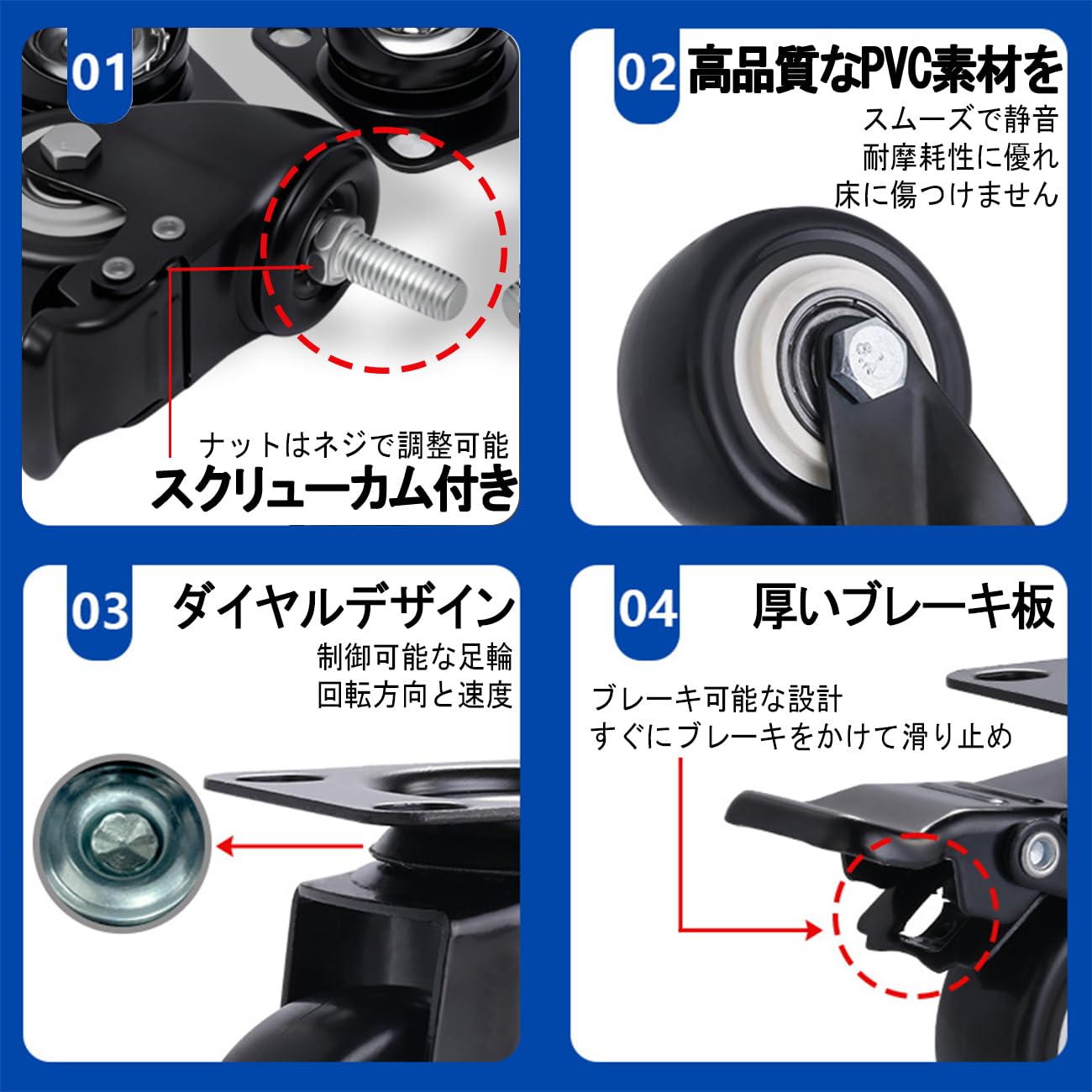 01

ナットはネジで調整可能
スクリューカム付き

02 高品質なPVC素材を

スムーズで静音
耐摩耗性に優れ
床に傷つけません

03 ダイヤルデザイン

制御可能な足輪
回転方向と速度

04 厚いブレーキ板

ブレーキ可能な設計
すぐにブレーキをかけて滑り止め