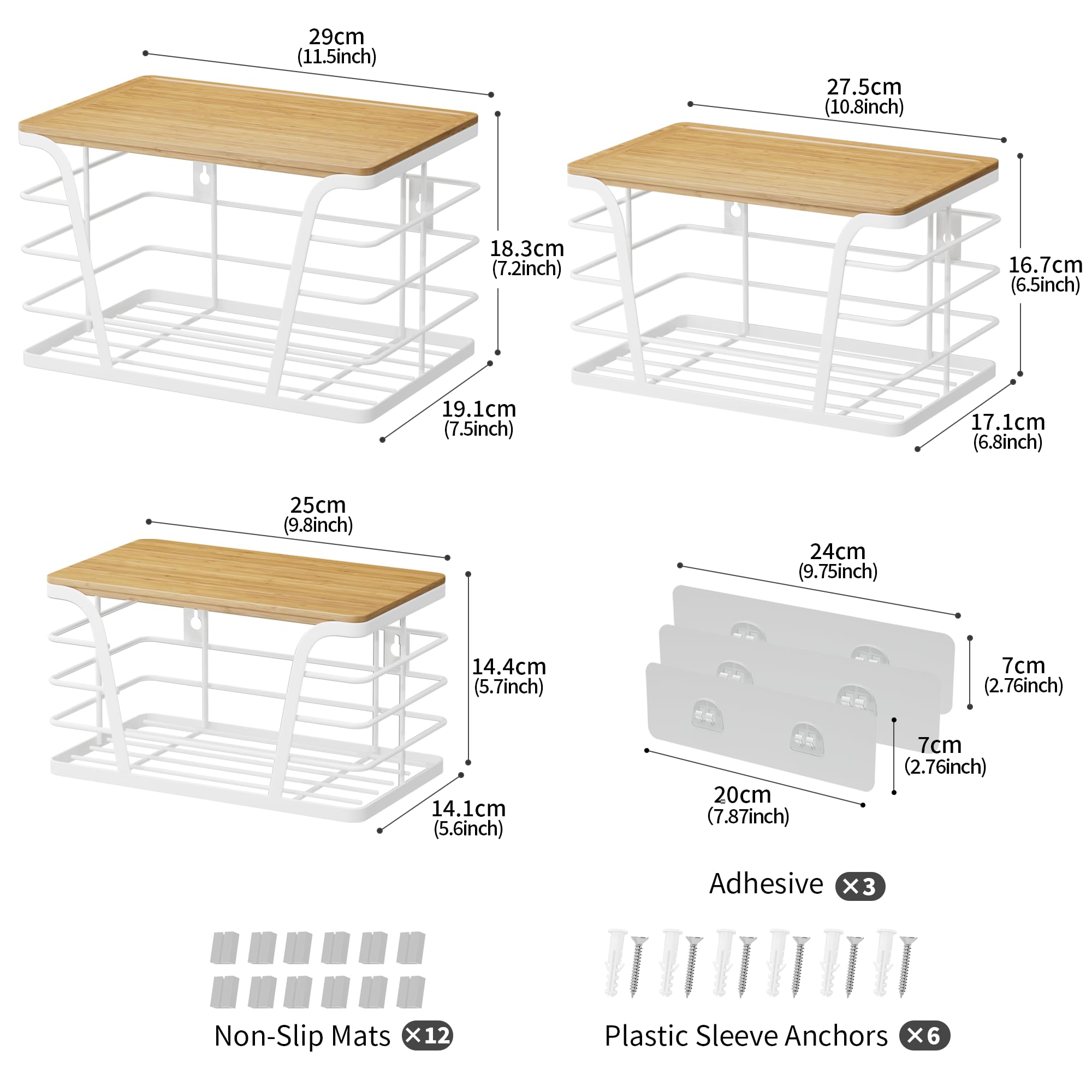 29cm
(11.5inch)

18.3cm
(7.2inch)

19.1cm
(7.5inch)

27.5cm
(10.8inch)

16.7cm
(6.5inch)

17.1cm
(6.8inch)

25cm
(9.8inch)

14.4cm
(5.7inch)

14.1cm
(5.6inch)

24cm
(9.75inch)

7cm
(2.76inch)

7cm
(2.76inch)

20cm
(7.87inch)

Adhesive ×3

Non-Slip Mats ×12

Plastic Sleeve Anchors ×6