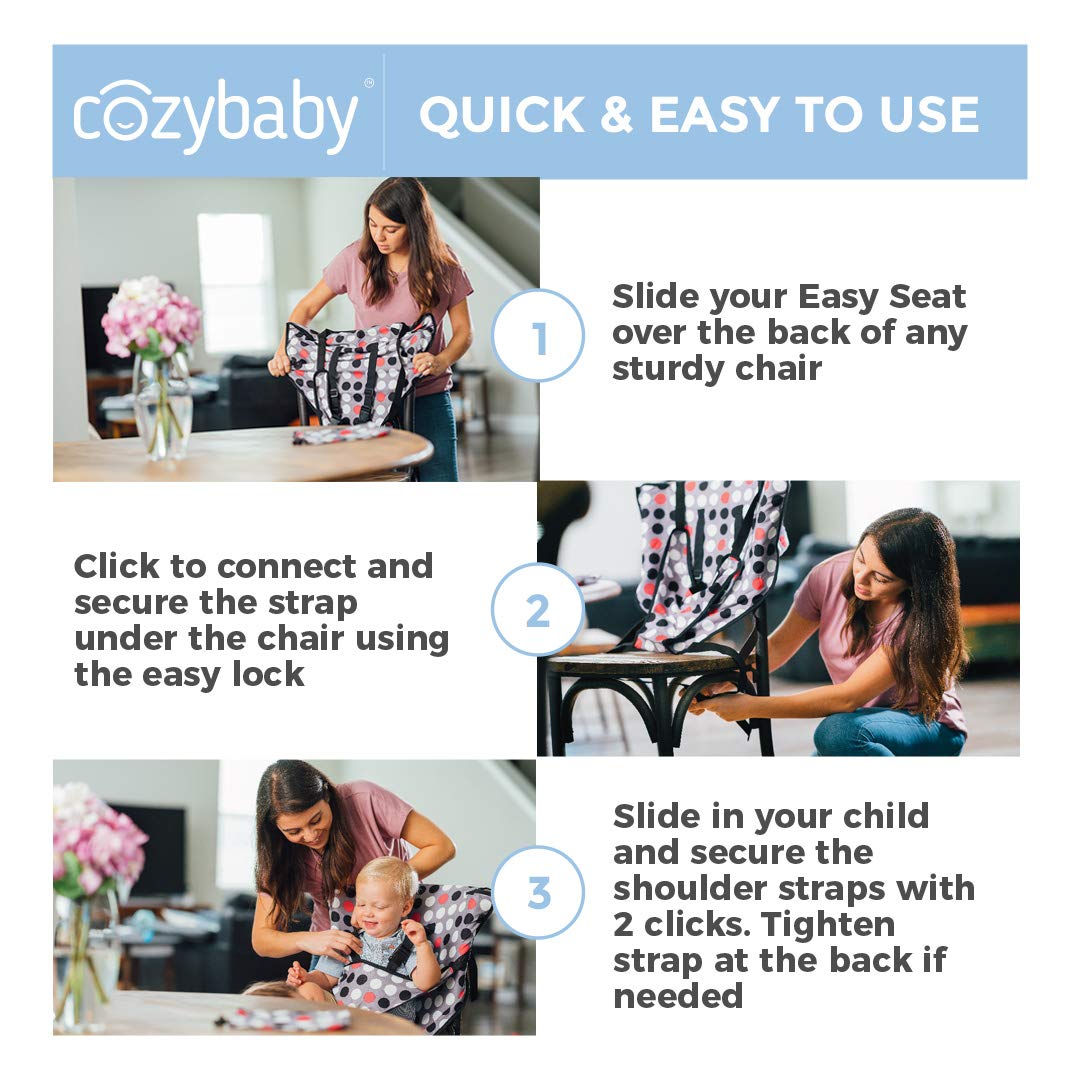 cozybaby™ QUICK & EASY TO USE

1

Slide your Easy Seat over the back of any sturdy chair

Click to connect and secure the strap under the chair using the easy lock

2

3

Slide in your child and secure the shoulder straps with 2 clicks. Tighten strap at the back if needed