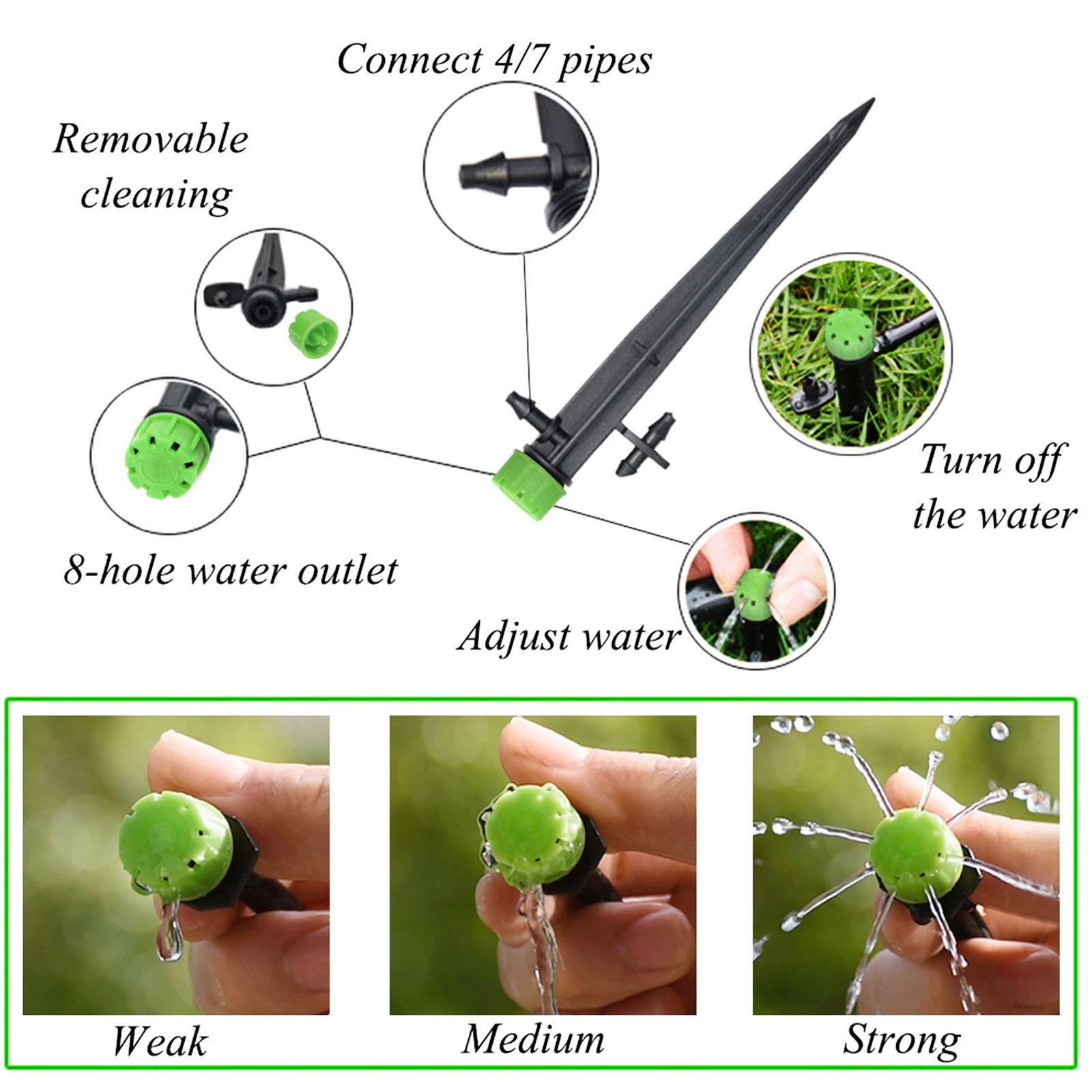 Connect 4/7 pipes

Removable cleaning

Turn off the water

8-hole water outlet

Adjust water

Weak

Medium

Strong