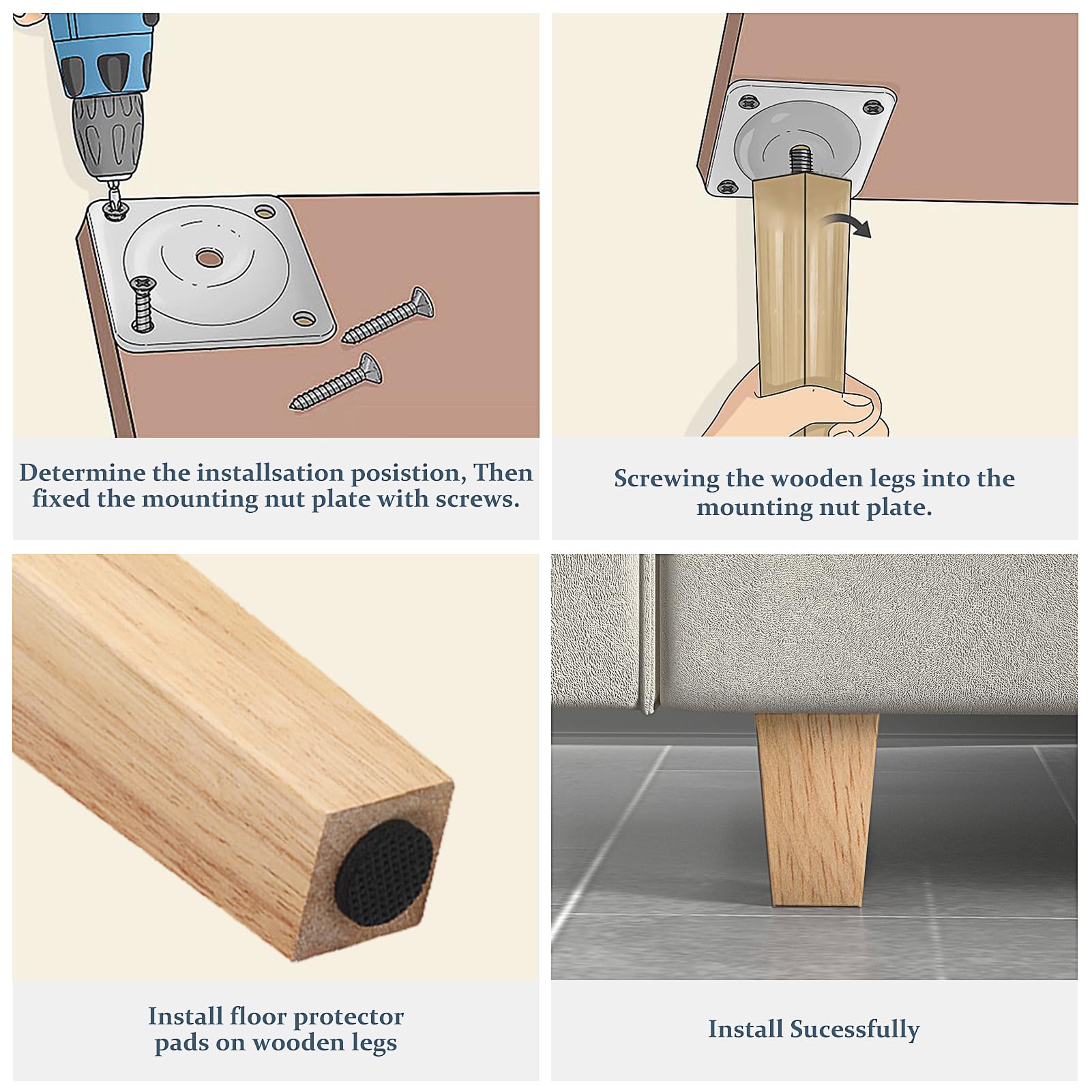 Determine the installsation posistion, Then fixed the mounting nut plate with screws.

Screwing the wooden legs into the mounting nut plate.

Install floor protector pads on wooden legs

Install Sucessfully