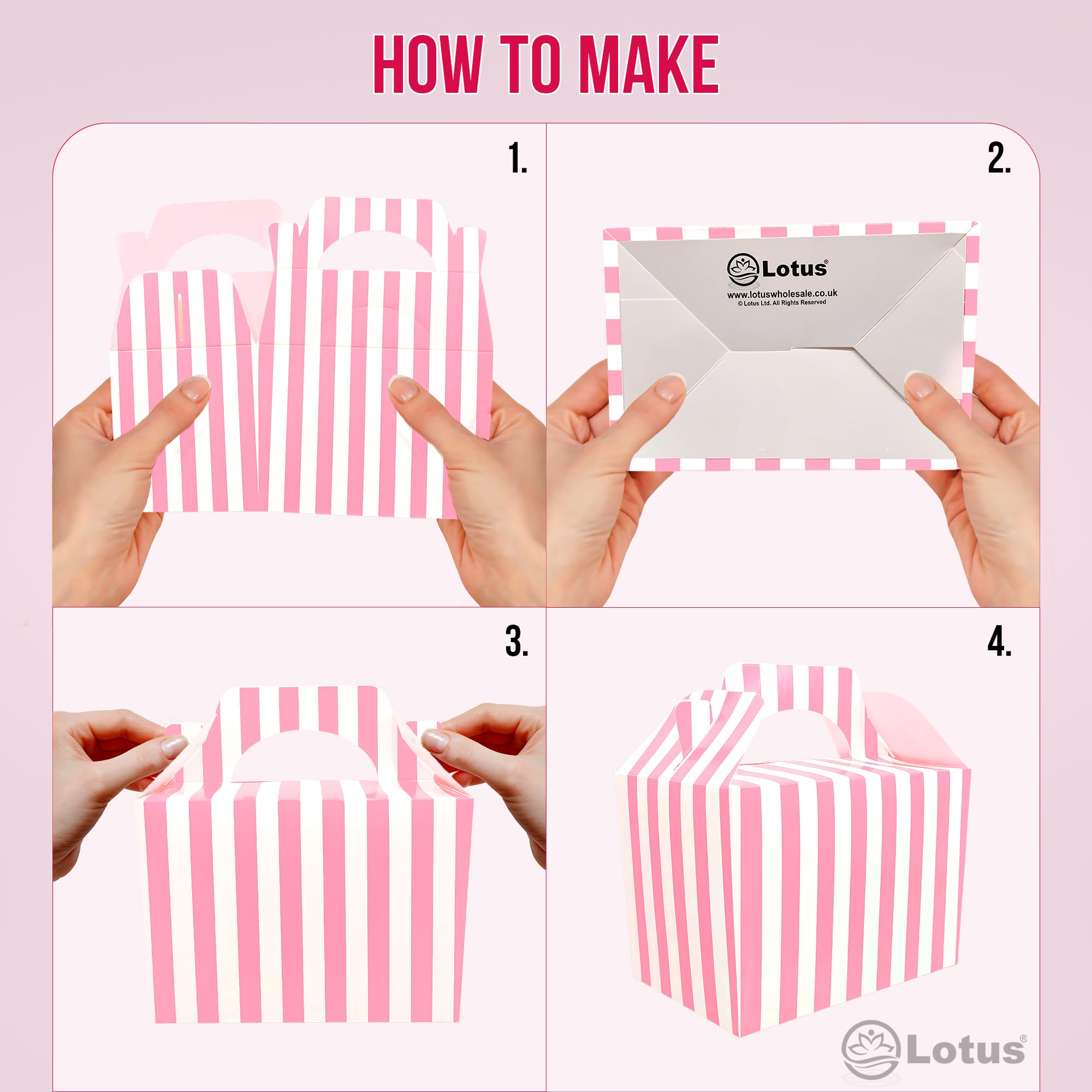 HOW TO MAKE

1.

2.

Lotus®
www.lotuswholesale.co.uk
© Lotus Ltd. All Rights Reserved

3.

4.

Lotus®