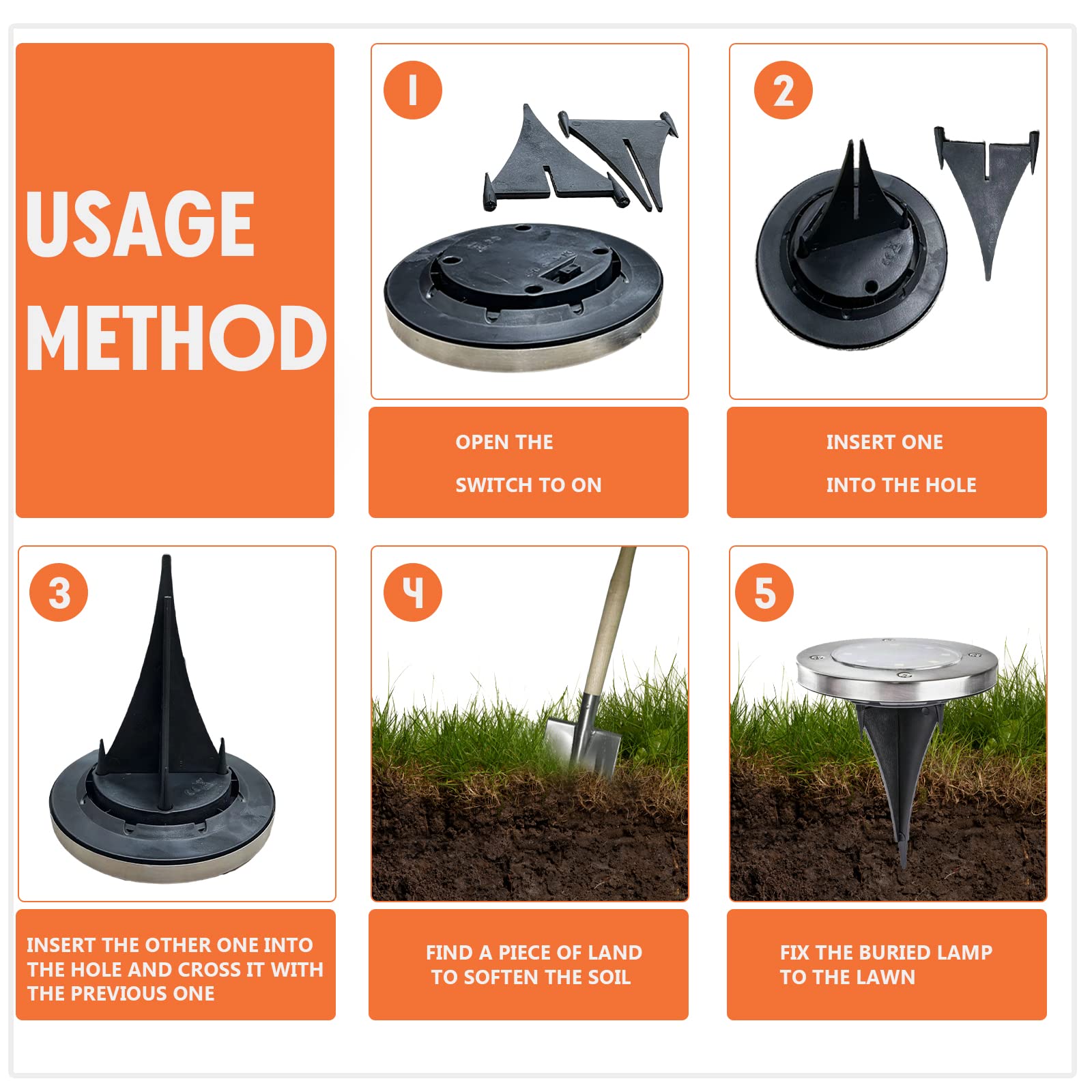 USAGE METHOD

1

OPEN THE

SWITCH TO ON

2

INSERT ONE

INTO THE HOLE

3

INSERT THE OTHER ONE INTO THE HOLE AND CROSS IT WITH THE PREVIOUS ONE

4

FIND A PIECE OF LAND TO SOFTEN THE SOIL

5

FIX THE BURIED LAMP TO THE LAWN