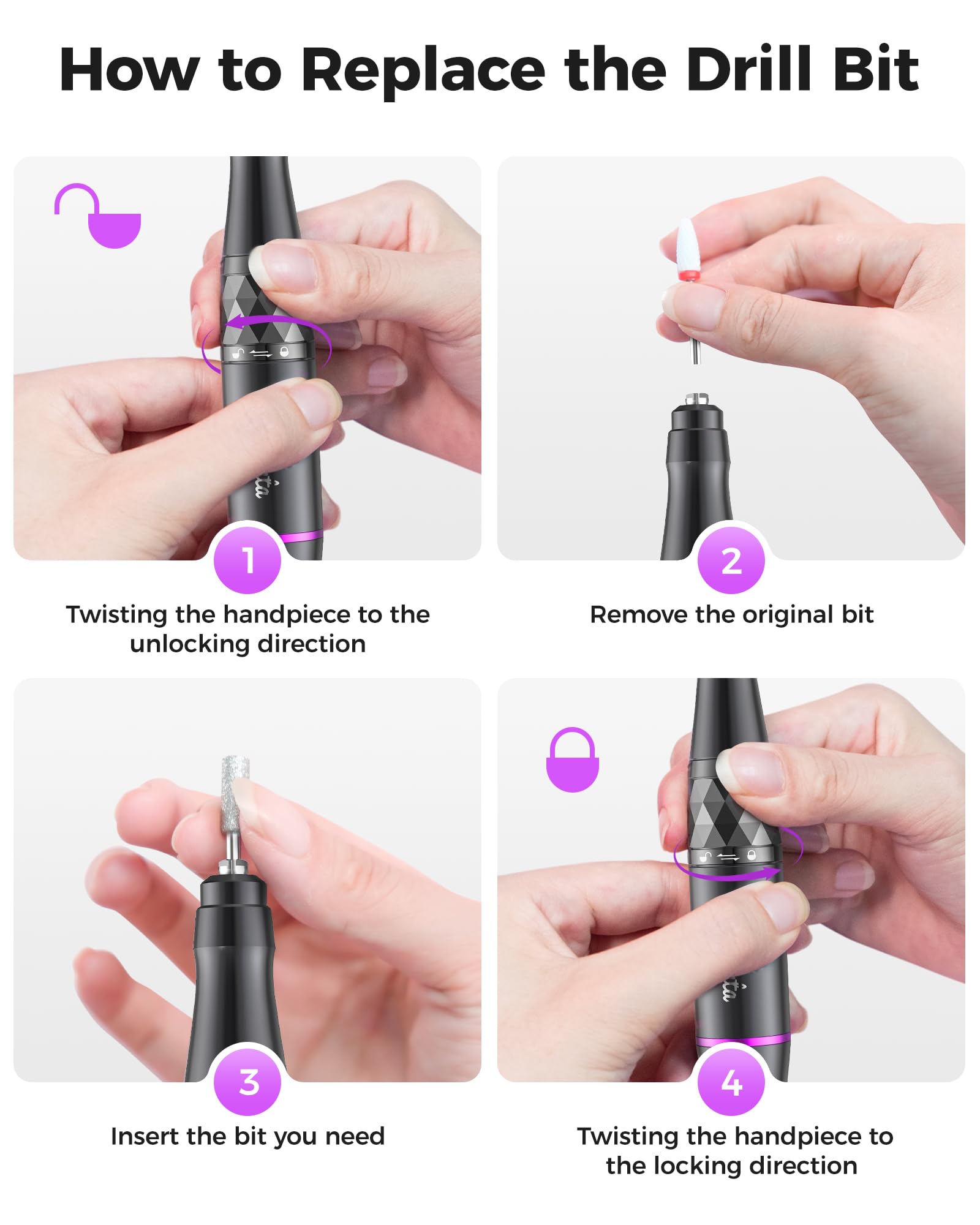 How to Replace the Drill Bit

1

Twisting the handpiece to the unlocking direction

2

Remove the original bit

3

Insert the bit you need

4

Twisting the handpiece to the locking direction