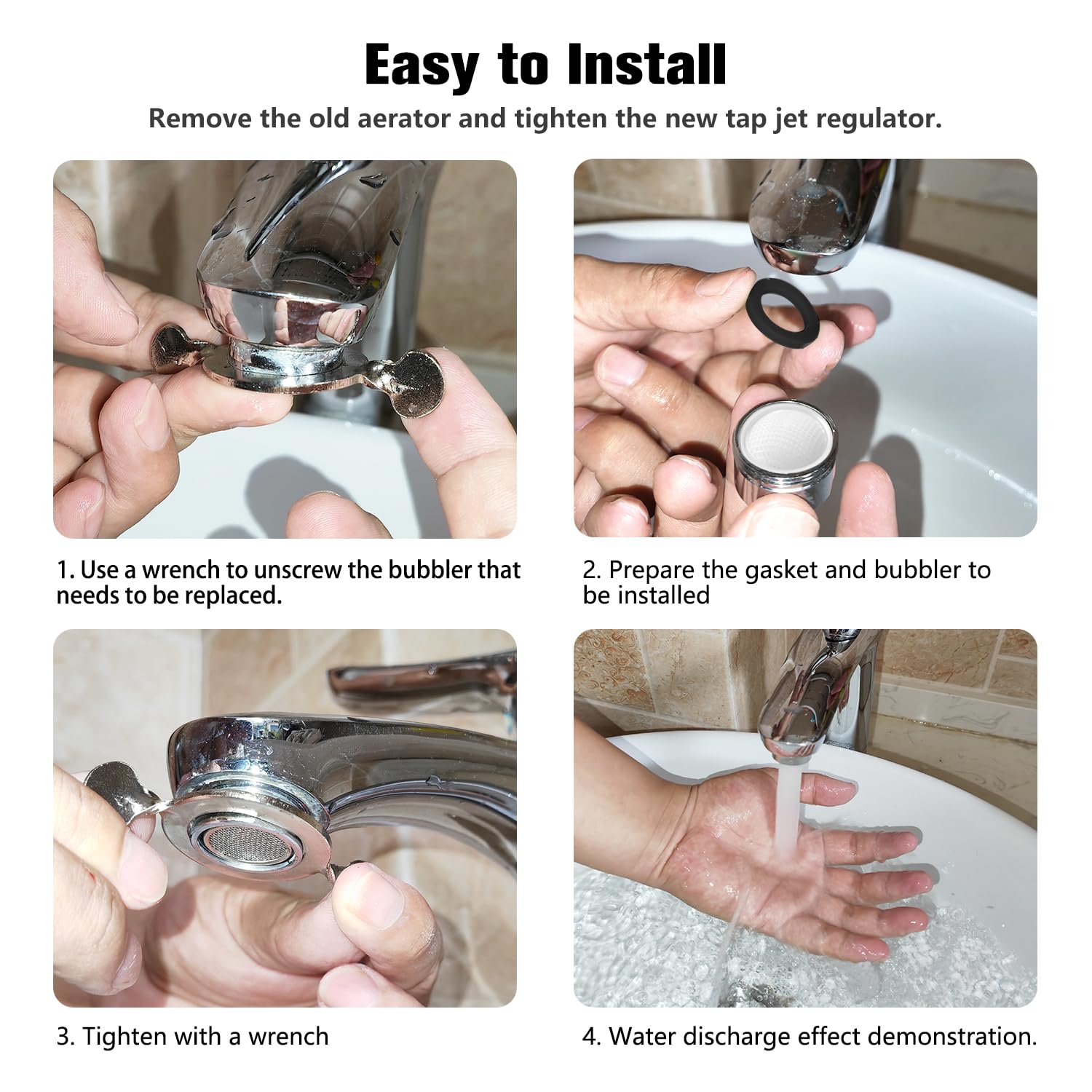 Easy to Install

Remove the old aerator and tighten the new tap jet regulator.

1. Use a wrench to unscrew the bubbler that needs to be replaced.

2. Prepare the gasket and bubbler to be installed

3. Tighten with a wrench

4. Water discharge effect demonstration.