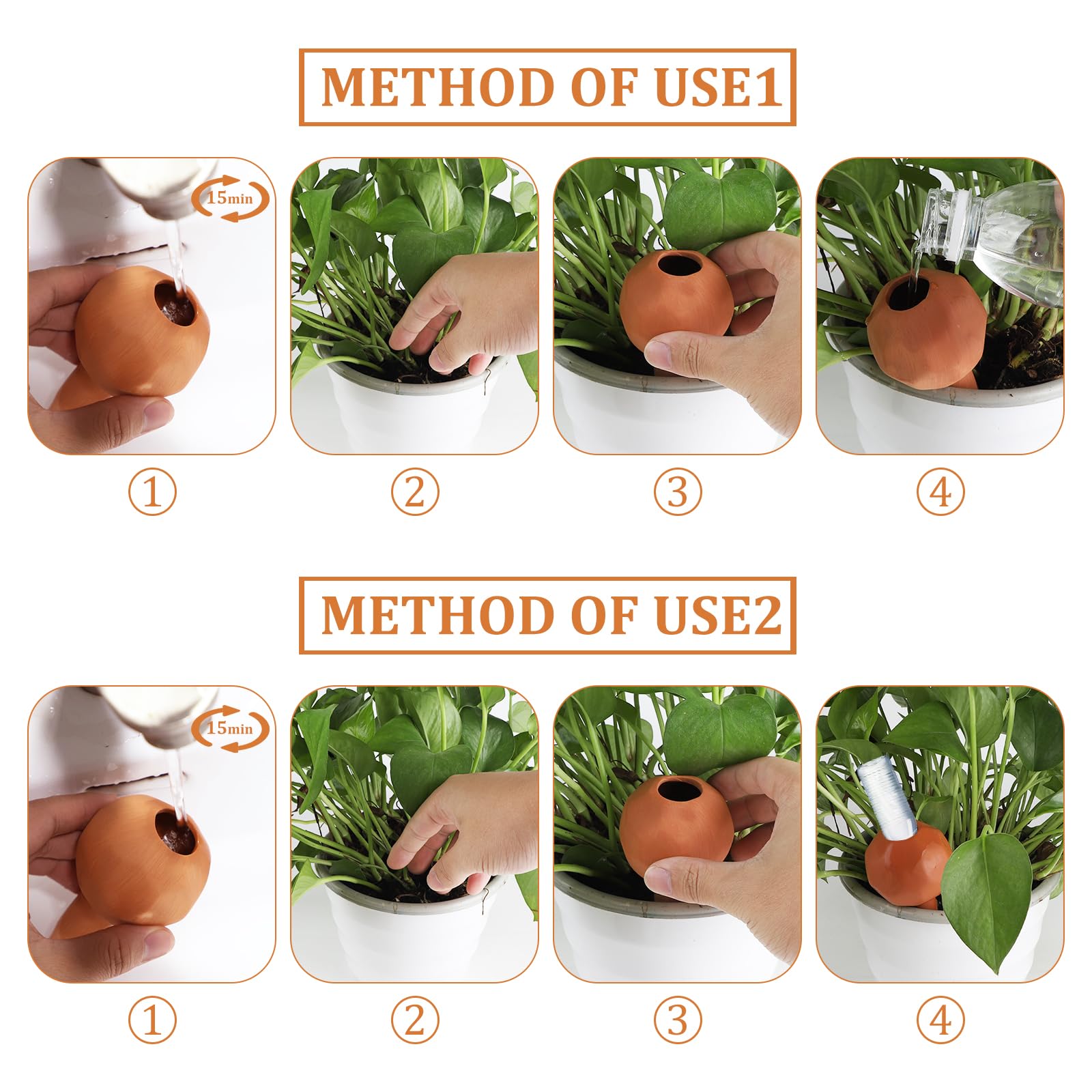 METHOD OF USE1

15min

①

②

③

④

METHOD OF USE2

15min

①

②

③

④