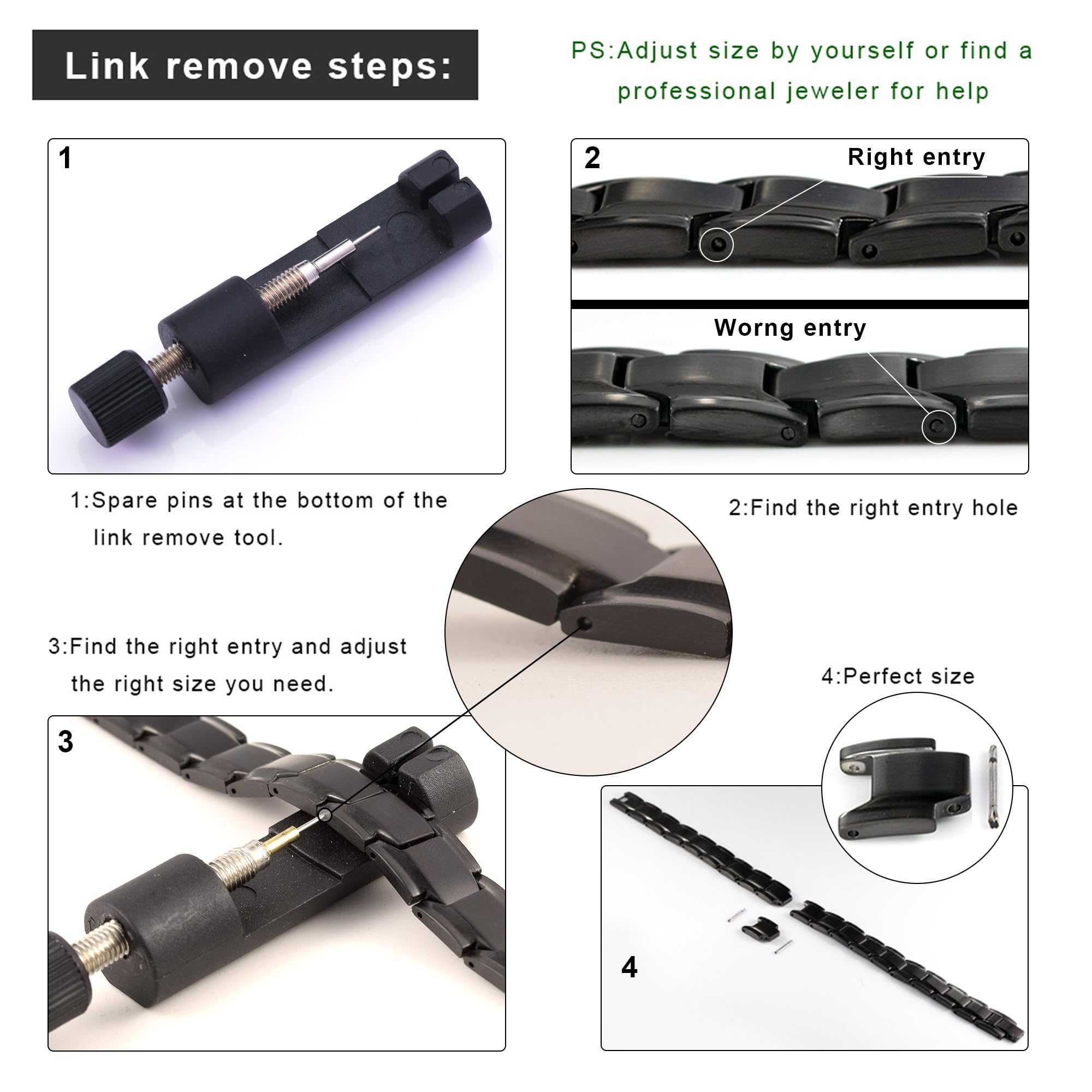 Link remove steps:

PS:Adjust size by yourself or find a professional jeweler for help

1

2

Right entry

Worng entry

1:Spare pins at the bottom of the link remove tool.

2:Find the right entry hole

3:Find the right entry and adjust the right size you need.

4:Perfect size

3

4