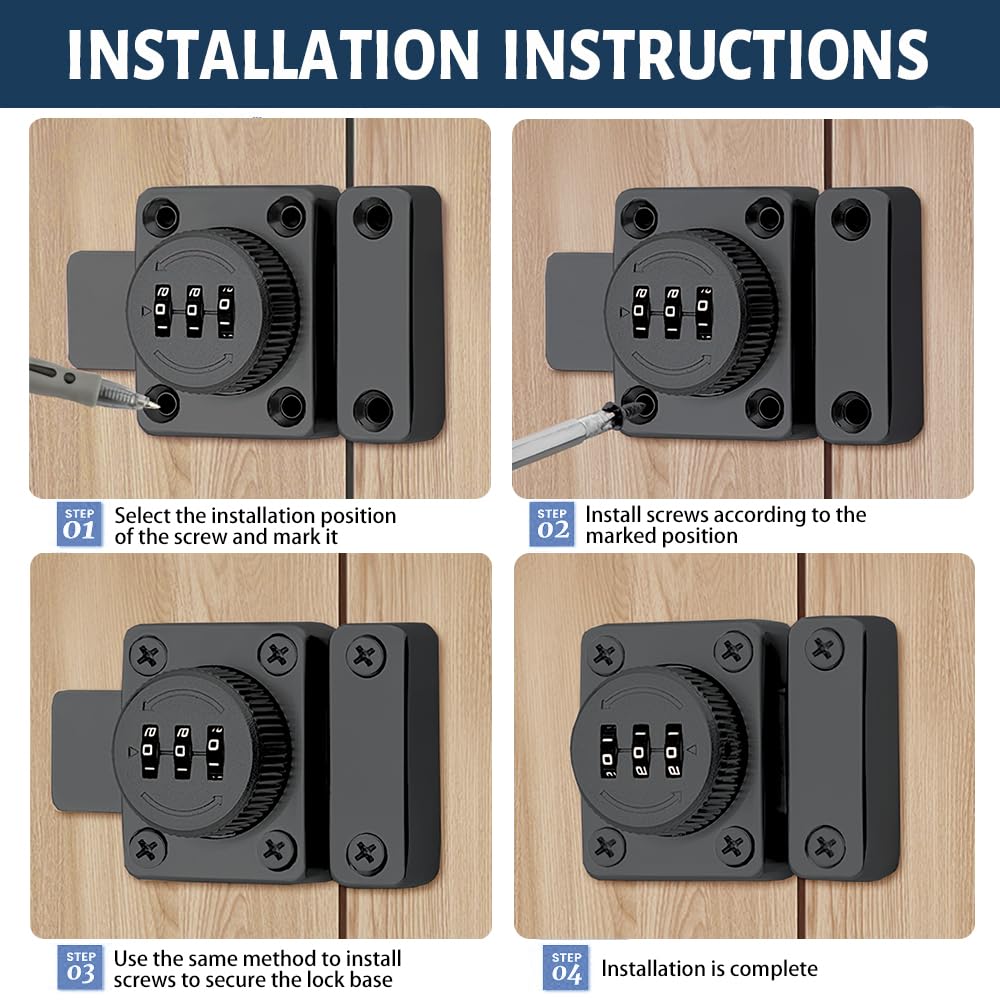 INSTALLATION INSTRUCTIONS

STEP 01 Select the installation position of the screw and mark it

STEP 02 Install screws according to the marked position

STEP 03 Use the same method to install screws to secure the lock base

STEP 04 Installation is complete