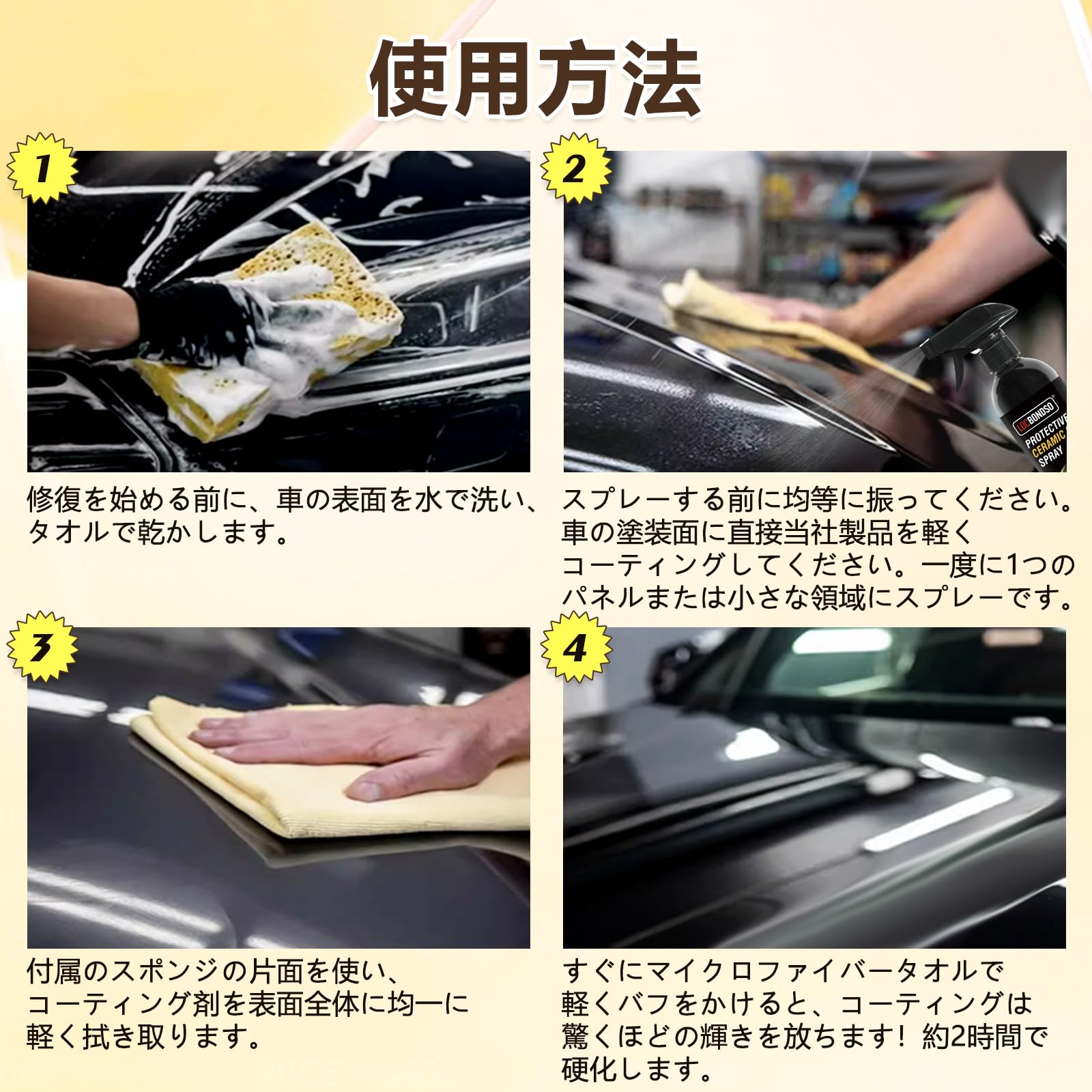 使用方法

1

修復を始める前に、車の表面を水で洗い、タオルで乾かします。

2

LOCBONDSO
PROTECTIVE
CERAMIC
SPRAY

スプレーする前に均等に振ってください。車の塗装面に直接当社製品を軽くコーティングしてください。一度に1つのパネルまたは小さな領域にスプレーです。

3

付属のスポンジの片面を使い、コーティング剤を表面全体に均一に軽く拭き取ります。

4

すぐにマイクロファイバータオルで軽くバフをかけると、コーティングは驚くほどの輝きを放ちます！約2時間で硬化します。